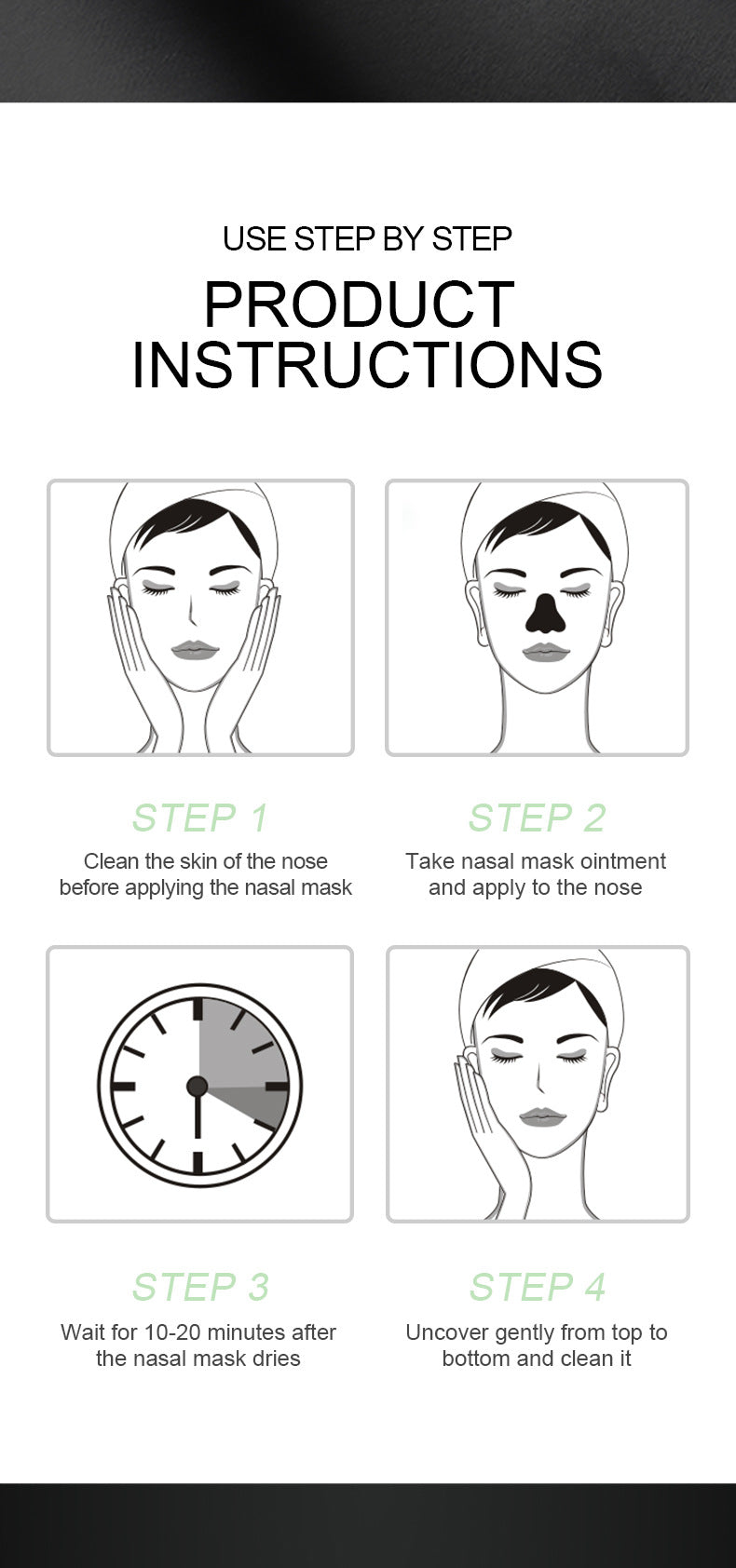 USE STEP BY STEP
PRODUCT INSTRUCTIONS

STEP 1
Clean the skin of the nose before applying the nasal mask

STEP 2
Take nasal mask ointment and apply to the nose

STEP 3
Wait for 10-20 minutes after the nasal mask dries

STEP 4
Uncover gently from top to bottom and clean it