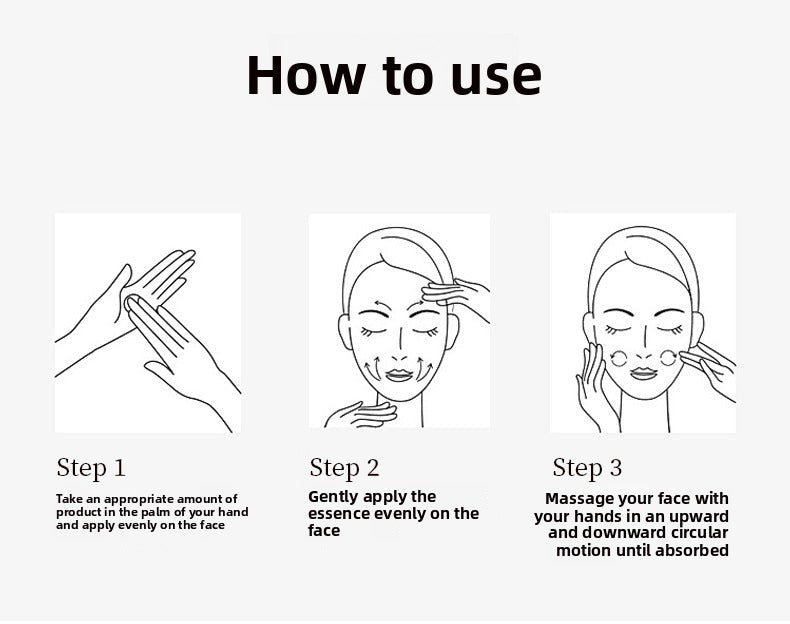 How to use

Step 1

Take an appropriate amount of product in the palm of your hand and apply evenly on the face

Step 2

Gently apply the essence evenly on the face

Step 3

Massage your face with your hands in an upward and downward circular motion until absorbed