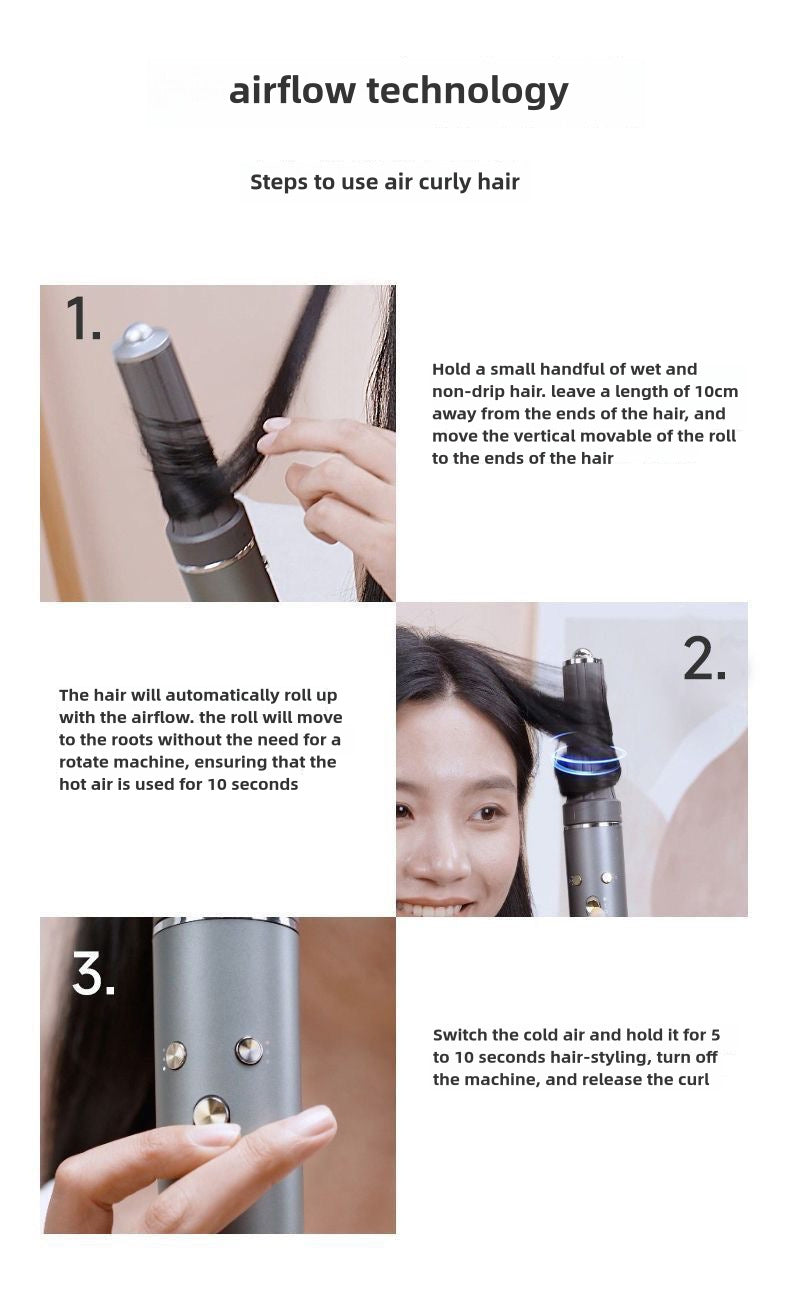 airflow technology

Steps to use air curly hair

1.

Hold a small handful of wet and non-drip hair. leave a length of 10cm away from the ends of the hair, and move the vertical movable of the roll to the ends of the hair

The hair will automatically roll up with the airflow. the roll will move to the roots without the need for a rotate machine, ensuring that the hot air is used for 10 seconds

2.

3.

Switch the cold air and hold it for 5 to 10 seconds hair-styling, turn off the machine, and release the curl