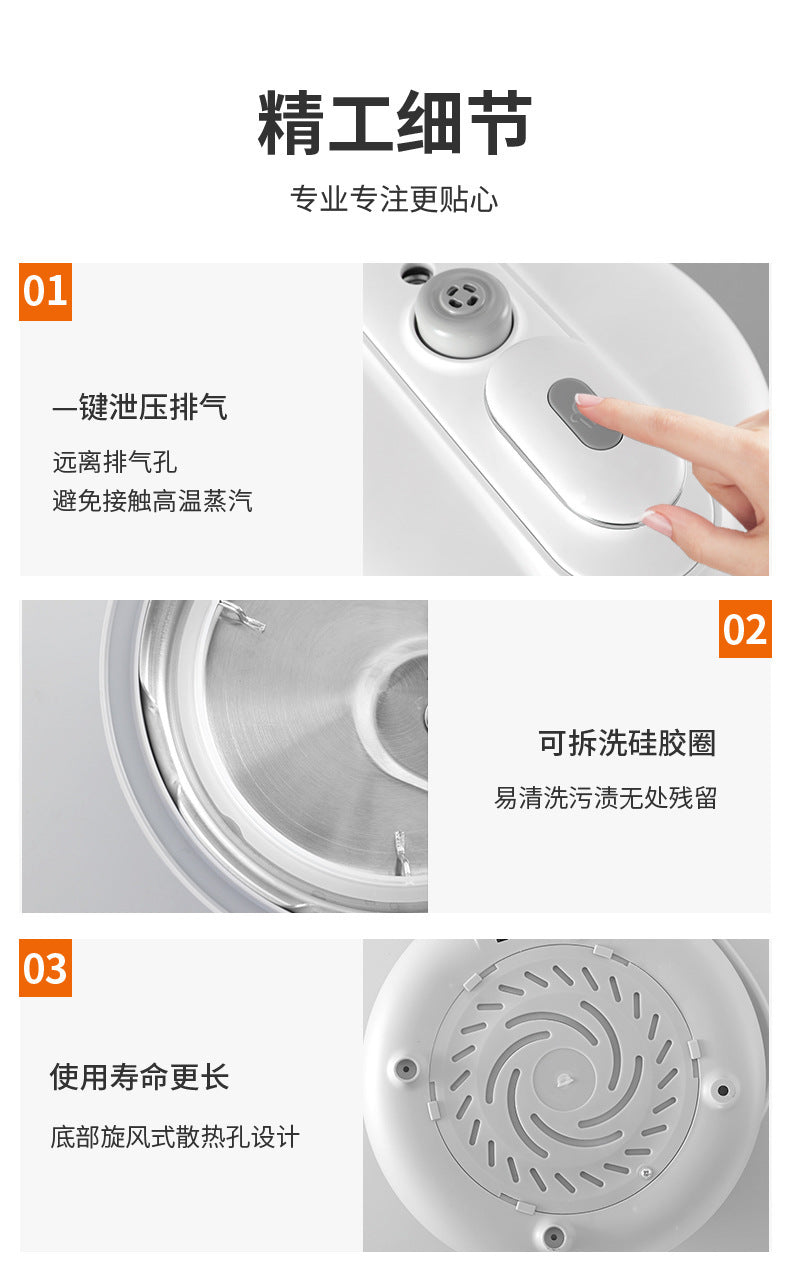 精工细节

专业专注更贴心

01

一键泄压排气

远离排气孔
避免接触高温蒸汽

02

可拆洗硅胶圈

易清洗污渍无处残留

03

使用寿命更长

底部旋风式散热孔设计