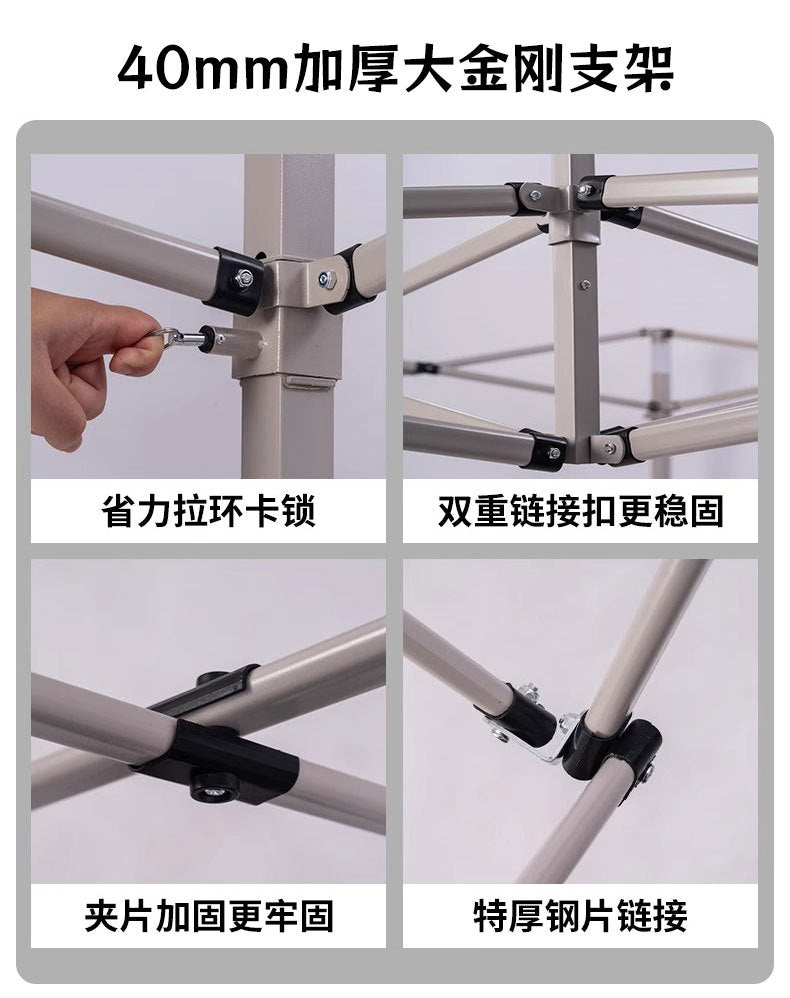 40mm加厚大金刚支架

省力拉环卡锁

双重链接扣更稳固

夹片加固更牢固

特厚钢片链接