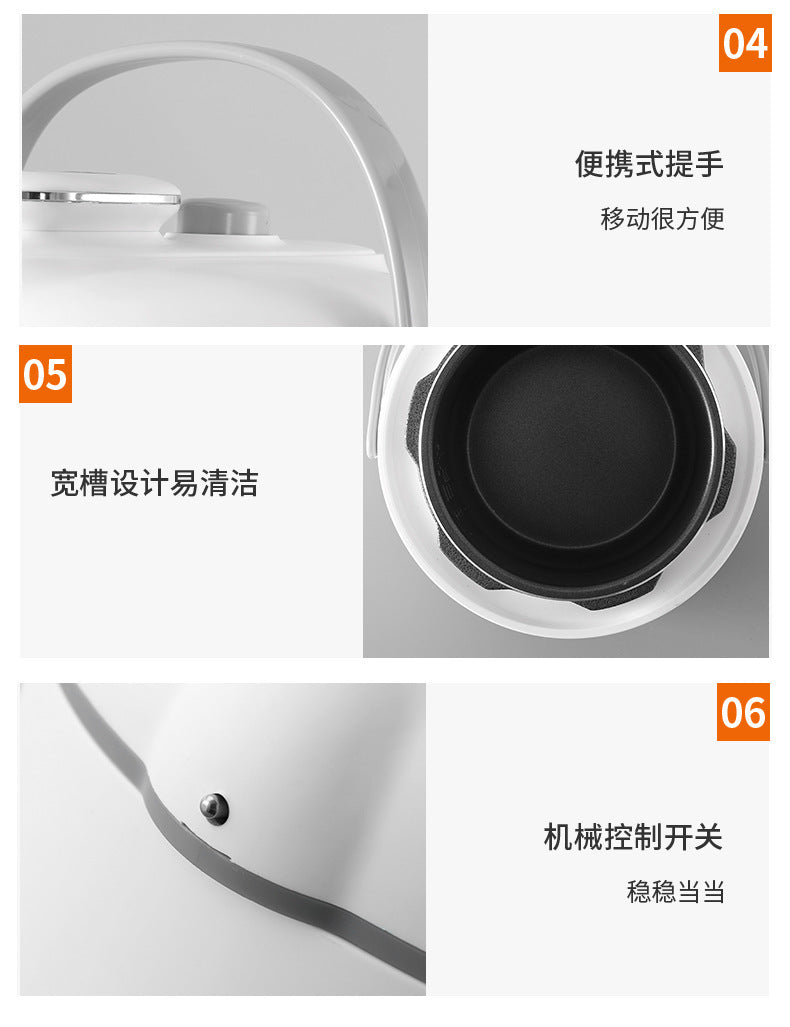 04

便携式提手

移动很方便

05

宽槽设计易清洁

06

机械控制开关

稳稳当当