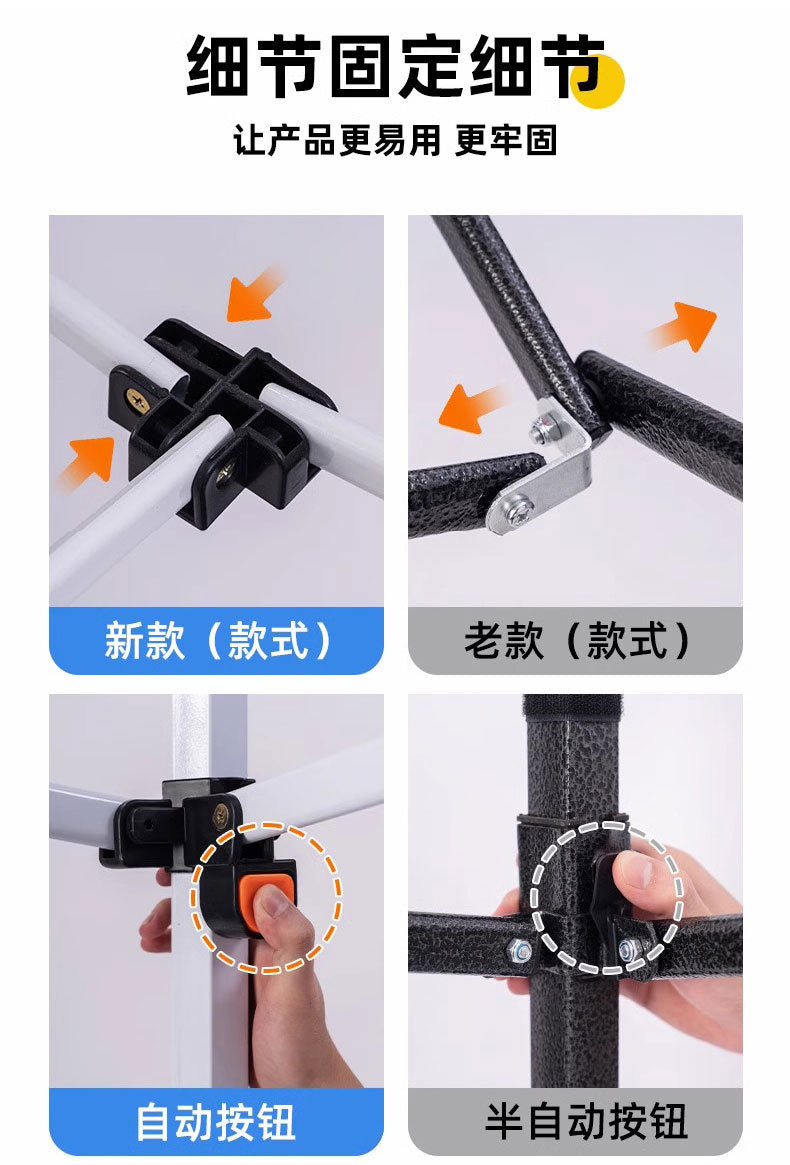 细节固定细节

让产品更易用 更牢固

新款（款式）

老款（款式）

自动按钮

半自动按钮