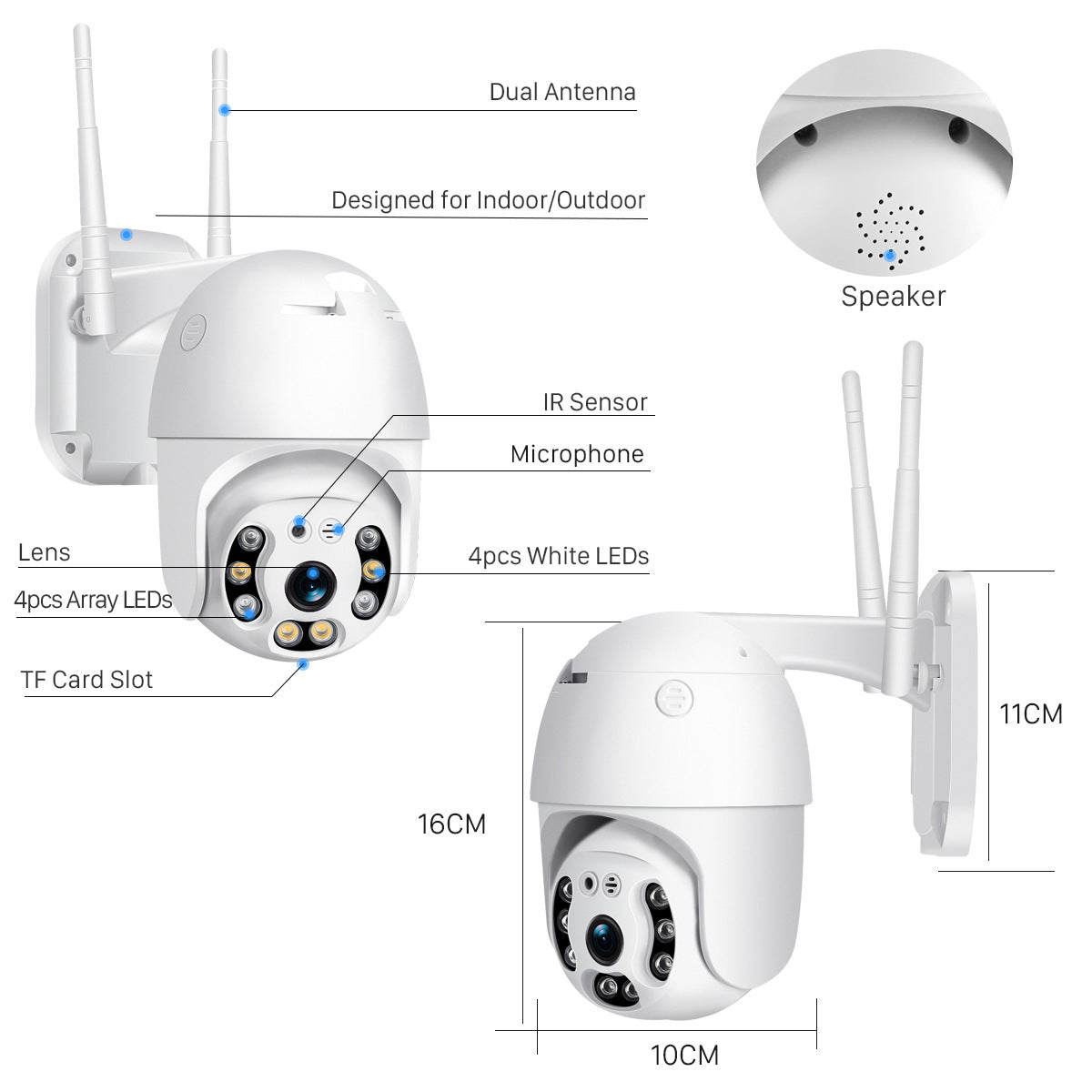 Dual Antenna

Designed for Indoor/Outdoor

Speaker

IR Sensor

Microphone

Lens

4pcs White LEDs

4pcs Array LEDs

TF Card Slot

11CM

16CM

10CM