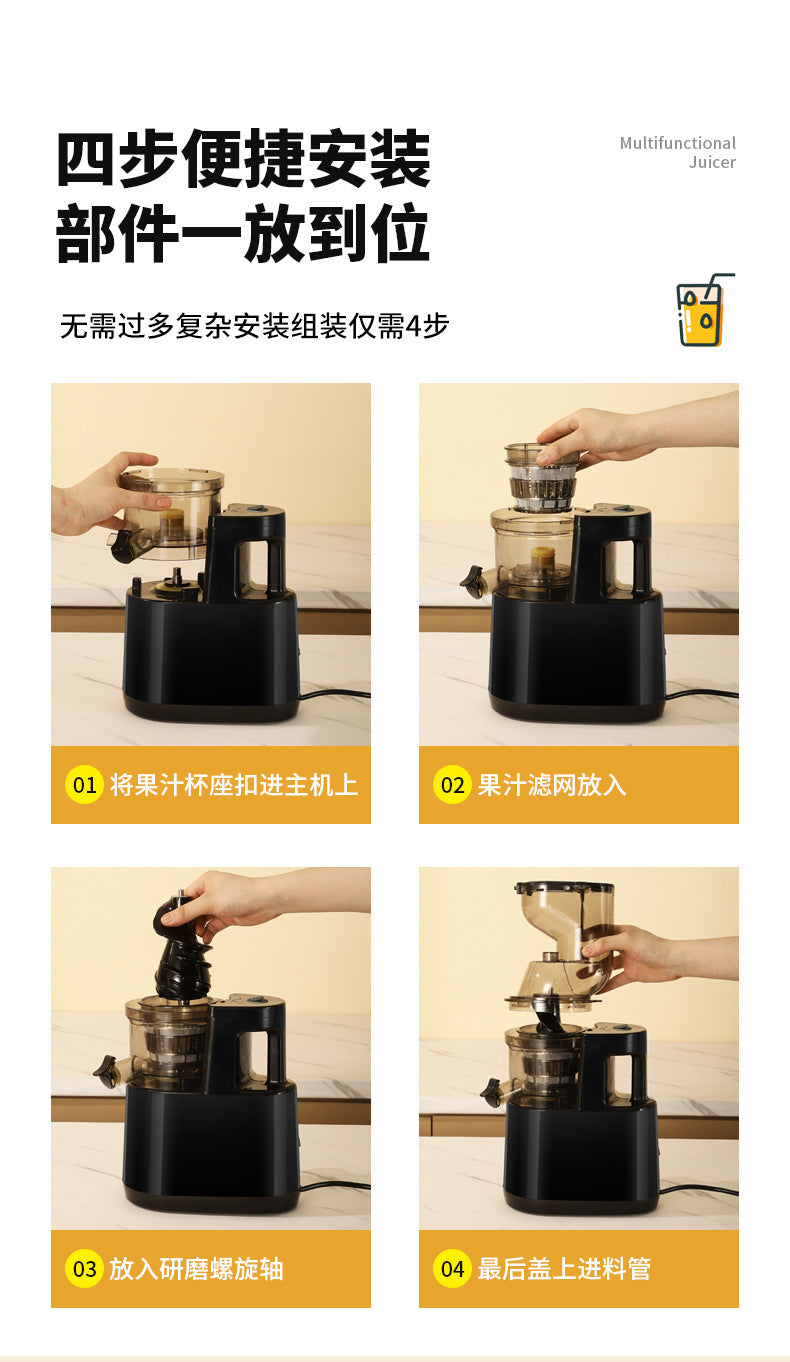 四步便捷安装
部件一放到位

Multifunctional
Juicer

无需过多复杂安装组装仅需4步

01 将果汁杯座扣进主机上

02 果汁滤网放入

03 放入研磨螺旋轴

04 最后盖上进料管