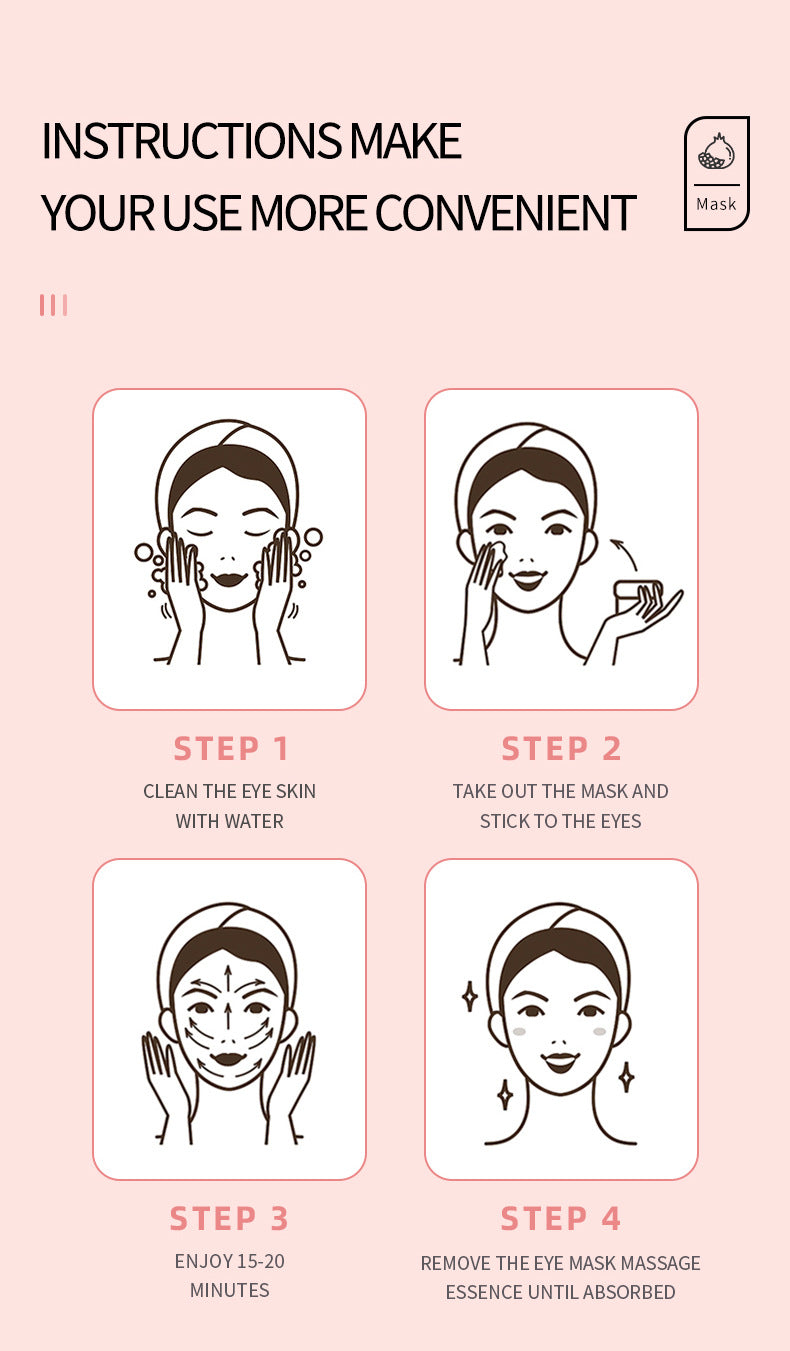 INSTRUCTIONS MAKE
YOUR USE MORE CONVENIENT

Mask

STEP 1
CLEAN THE EYE SKIN WITH WATER

STEP 2
TAKE OUT THE MASK AND STICK TO THE EYES

STEP 3
ENJOY 15-20 MINUTES

STEP 4
REMOVE THE EYE MASK MASSAGE ESSENCE UNTIL ABSORBED