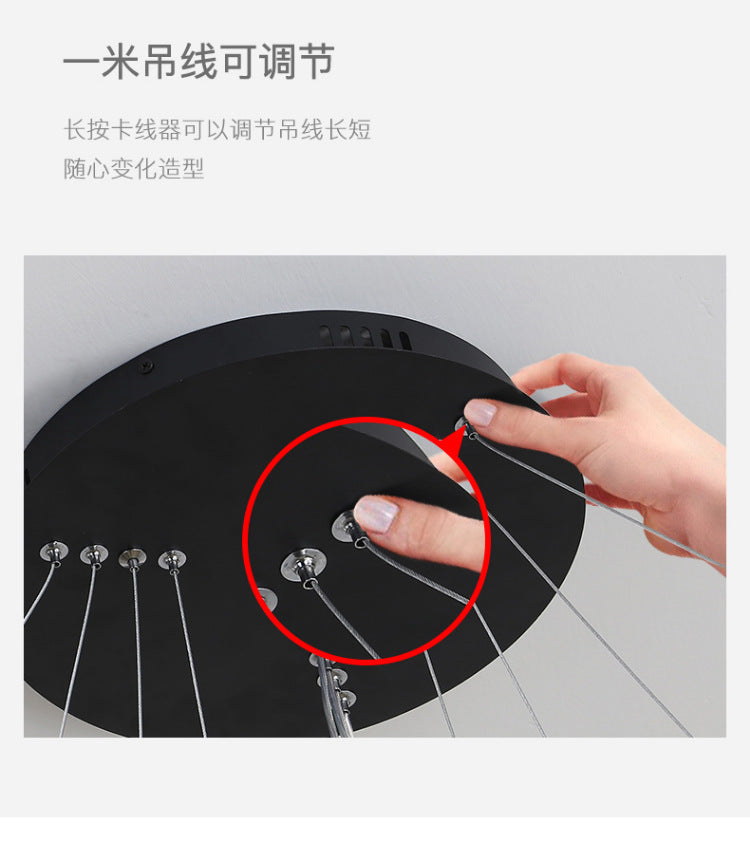 一米吊线可调节

长按卡线器可以调节吊线长短
随心变化造型