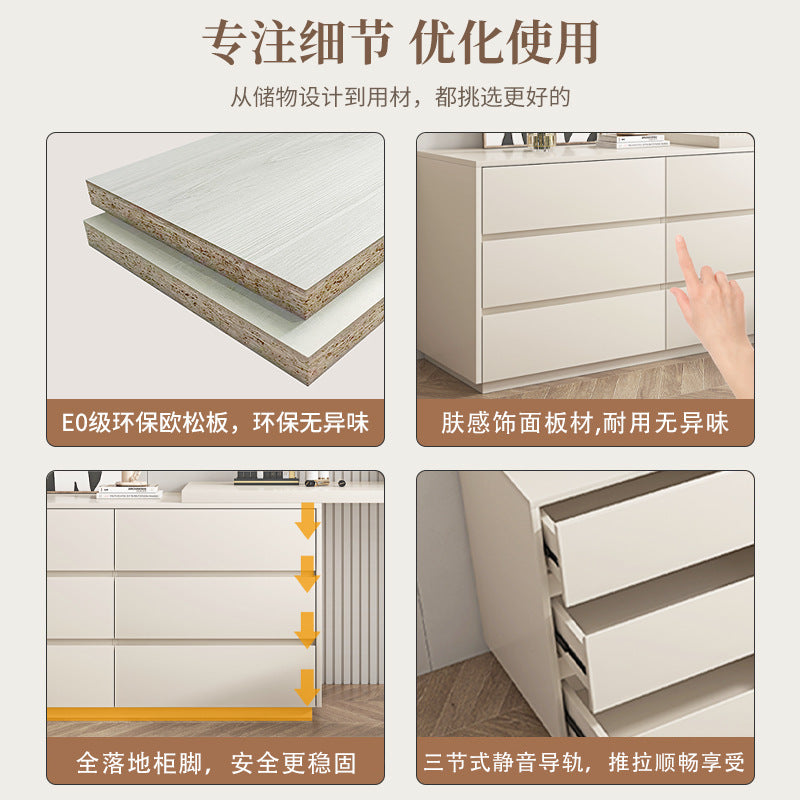 专注细节 优化使用

从储物设计到用材，都挑选更好的

E0级环保欧松板，环保无异味

肤感饰面板材,耐用无异味

全落地柜脚，安全更稳固

三节式静音导轨，推拉顺畅享受