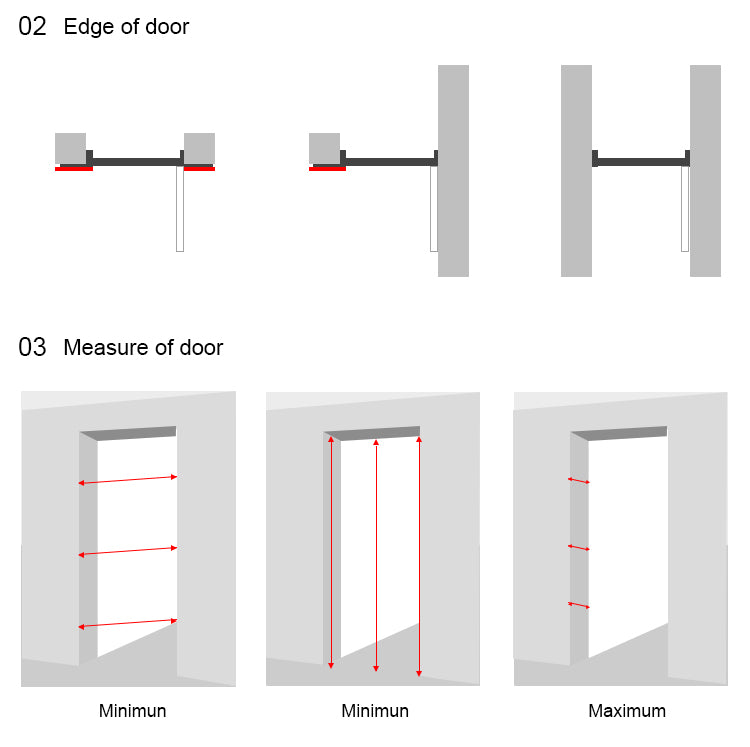 02 Edge of door

03 Measure of door

Minimun

Minimun

Maximum