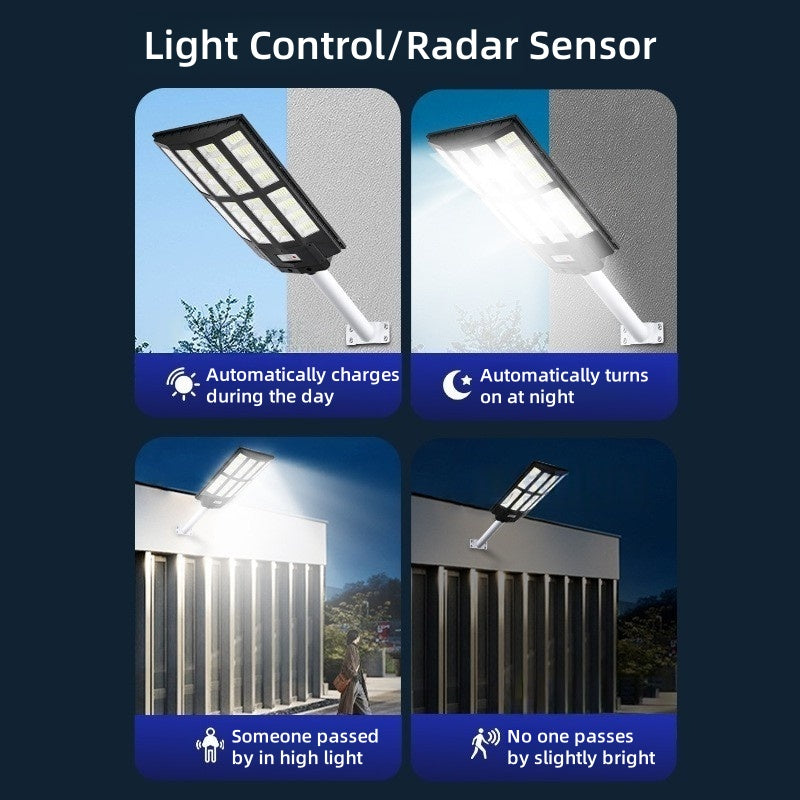 Light Control/Radar Sensor

Automatically charges during the day

Automatically turns on at night

Someone passed by in high light

No one passes by slightly bright