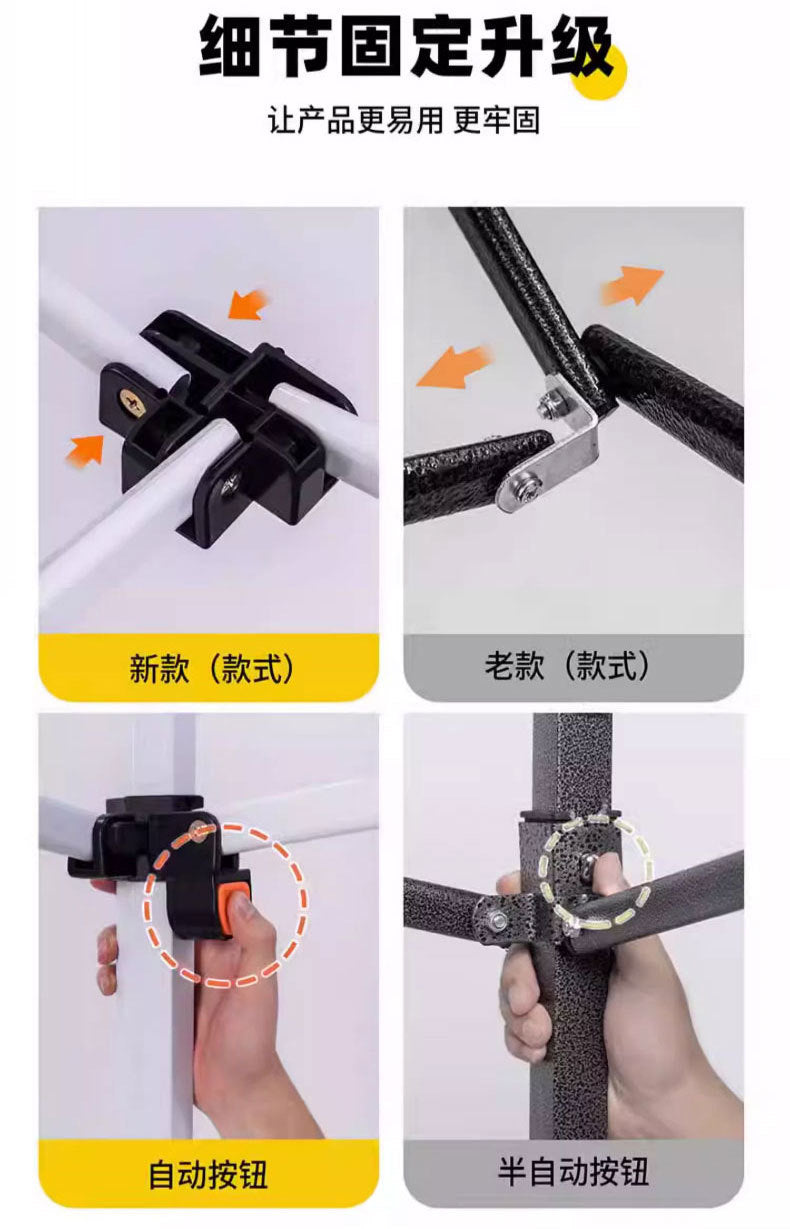 细节固定升级

让产品更易用 更牢固

新款（款式）

老款（款式）

自动按钮

半自动按钮