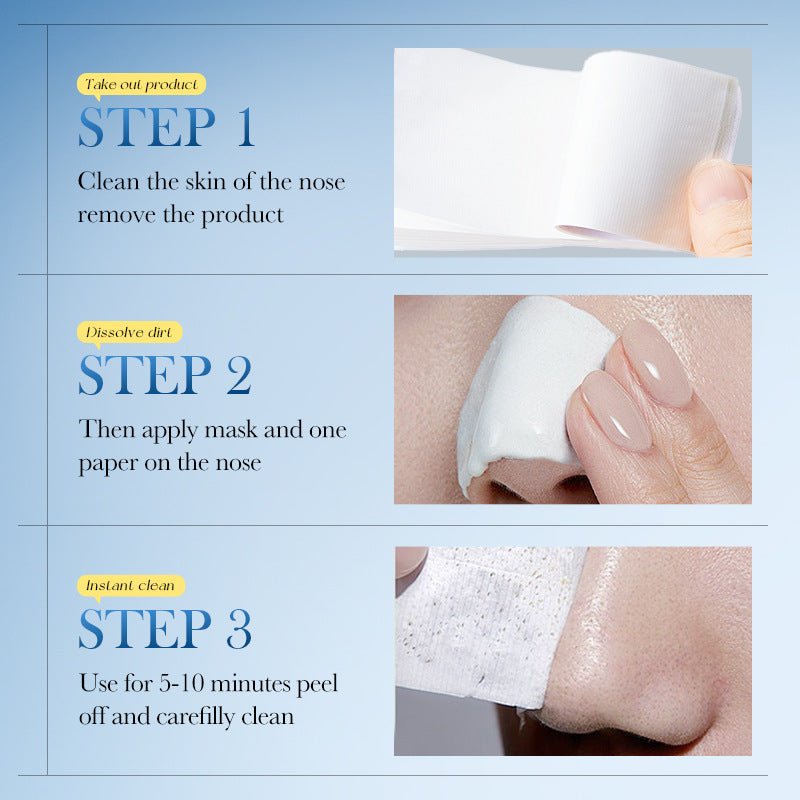 Take out product
STEP 1
Clean the skin of the nose remove the product

Dissolve dirt
STEP 2
Then apply mask and one paper on the nose

Instant clean
STEP 3
Use for 5-10 minutes peel off and carefilly clean