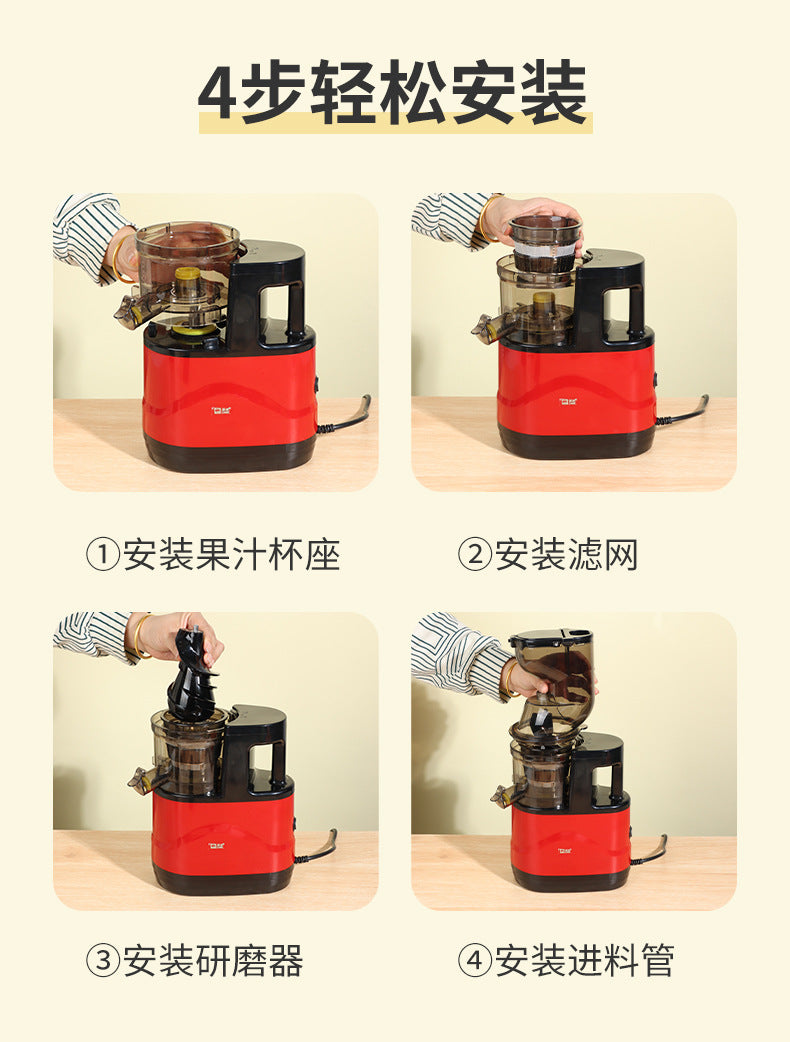 4步轻松安装

①安装果汁杯座

②安装滤网

③安装研磨器

④安装进料管