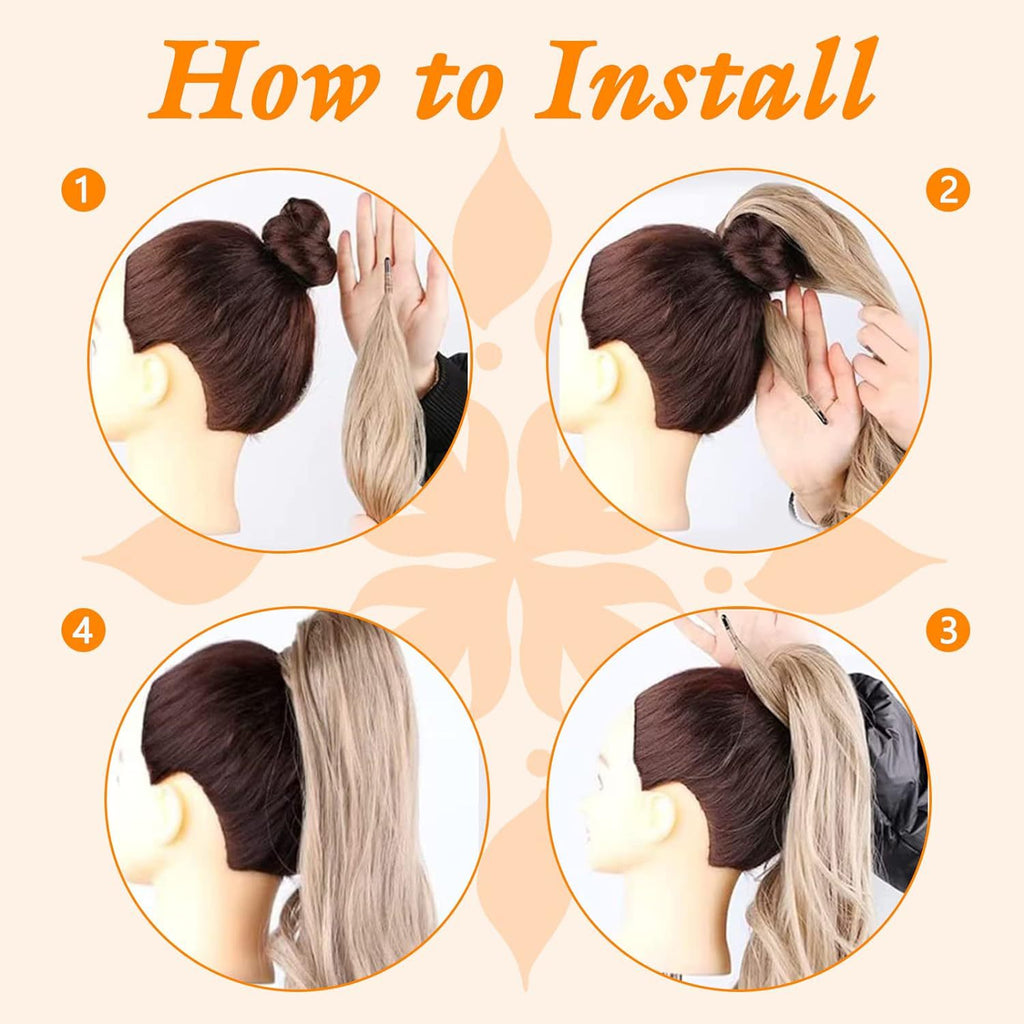 How to Install

1

2

4

3