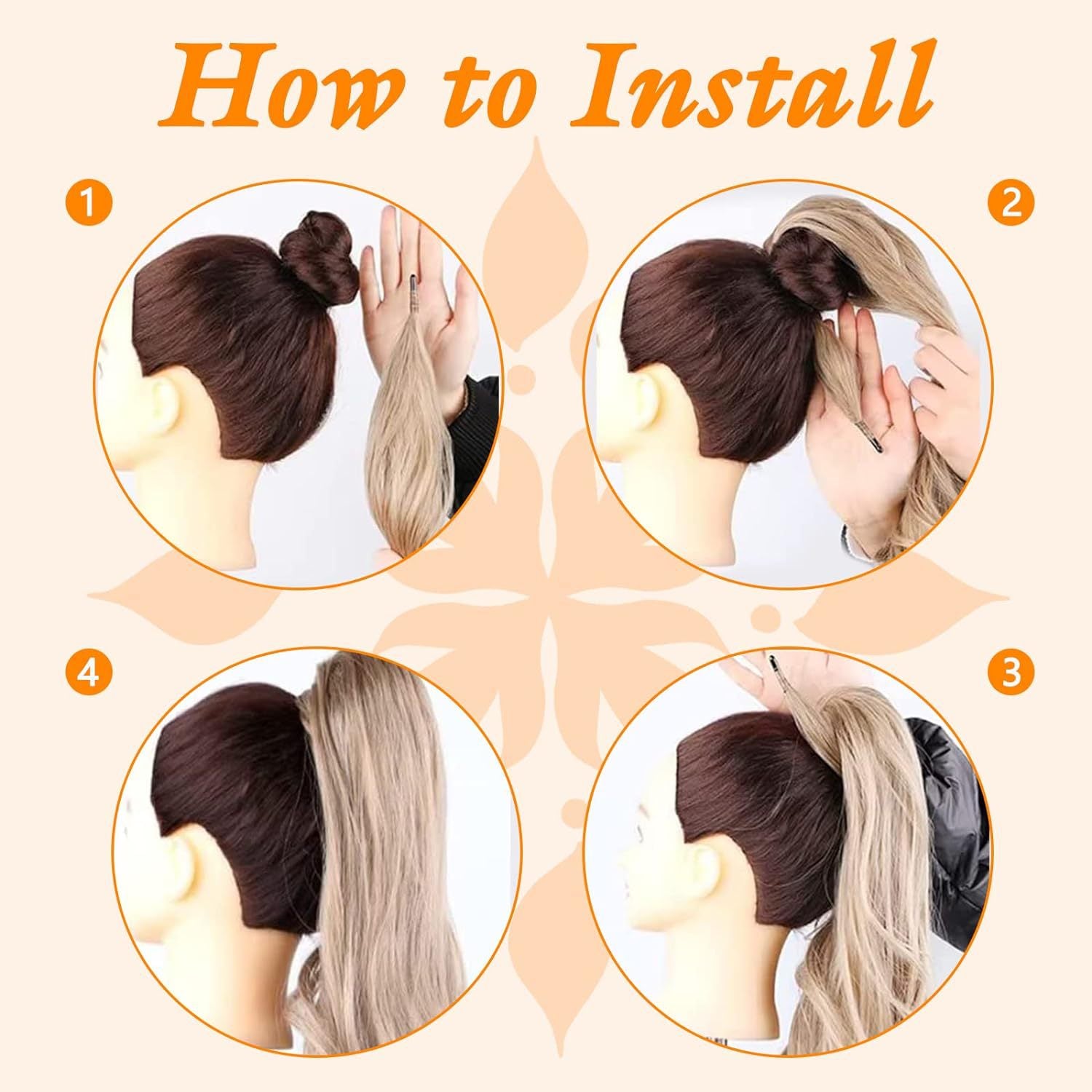 How to Install

1

2

4

3