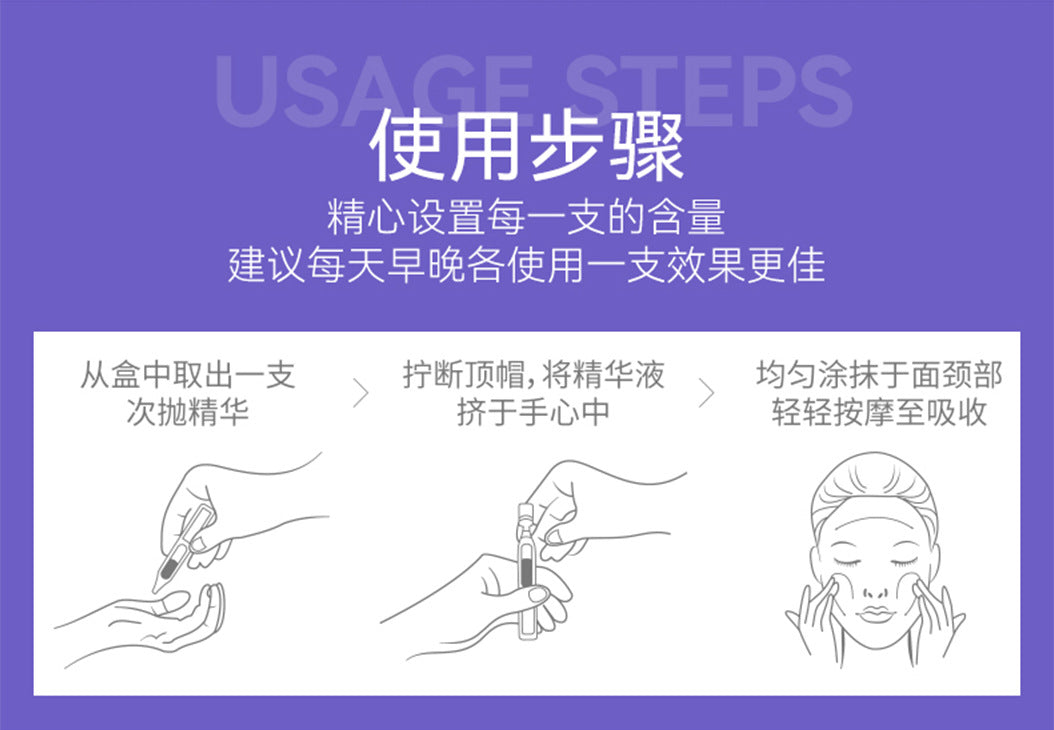 USAGE STEPS
使用步骤
精心设置每一支的含量
建议每天早晚各使用一支效果更佳

从盒中取出一支次抛精华

拧断顶帽，将精华液挤于手心中

均匀涂抹于面颈部轻轻按摩至吸收