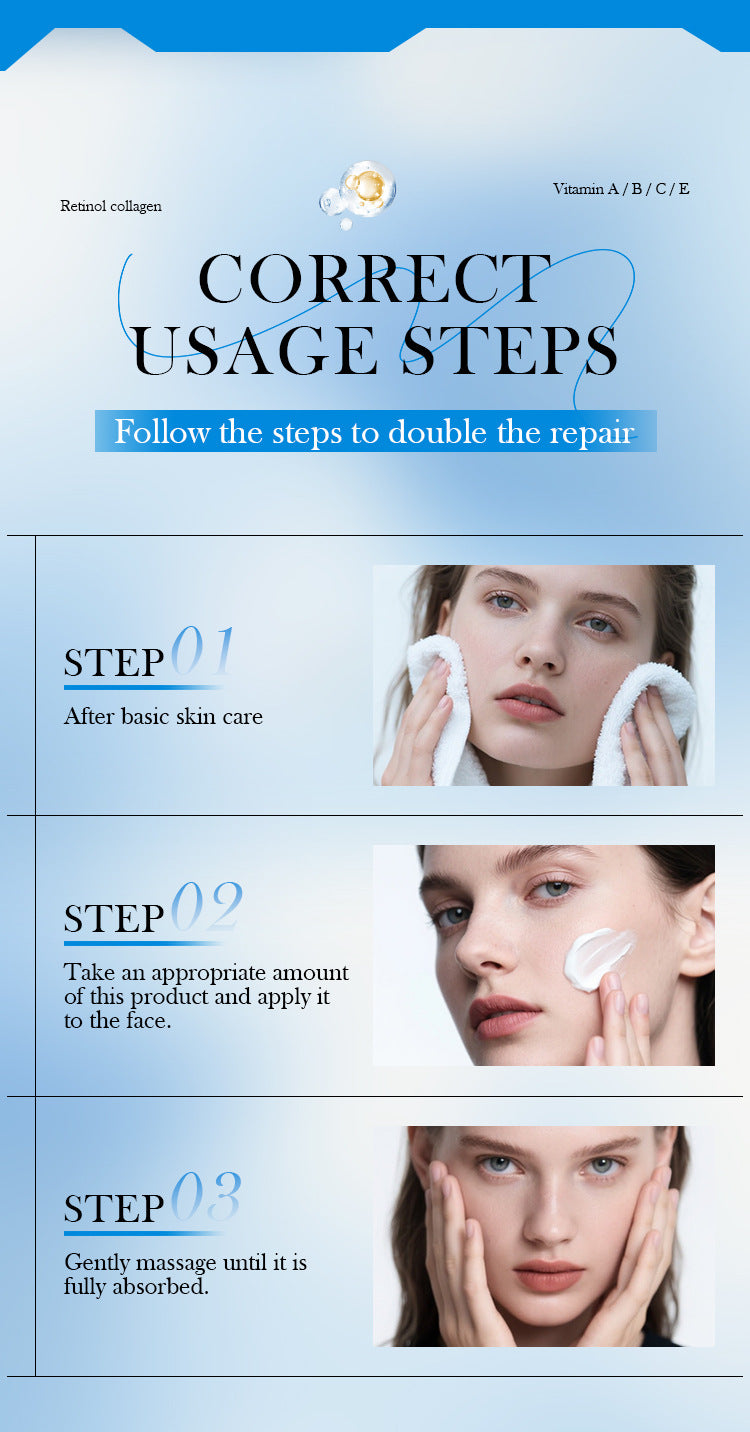 Retinol collagen

Vitamin A / B / C / E

CORRECT USAGE STEPS

Follow the steps to double the repair

STEP 01

After basic skin care

STEP 02

Take an appropriate amount of this product and apply it to the face.

STEP 03

Gently massage until it is fully absorbed.