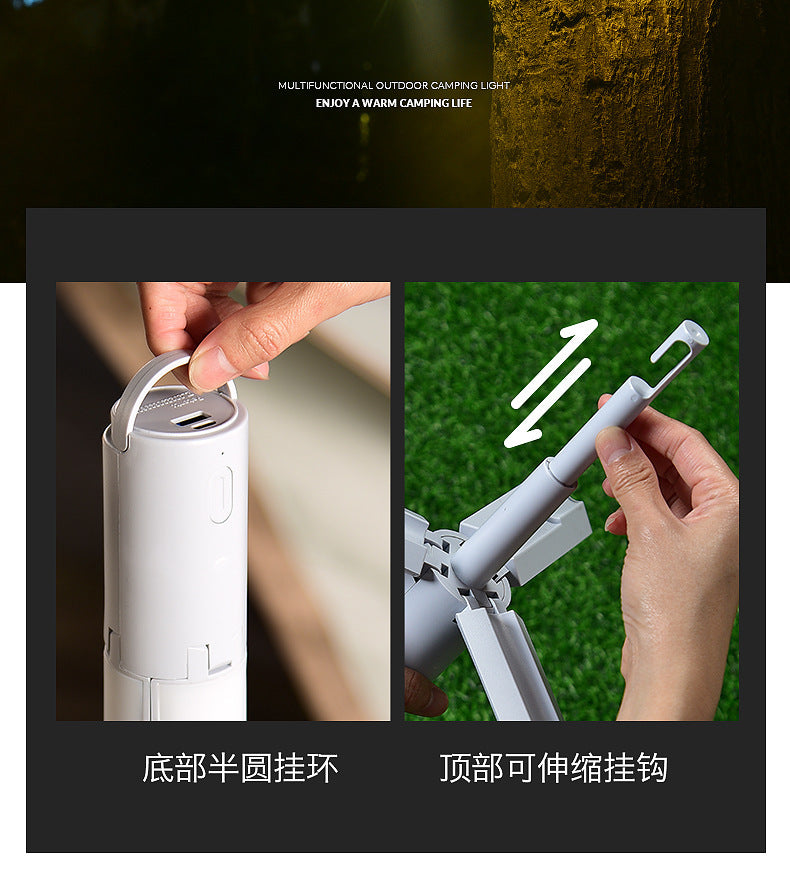 MULTIFUNCTIONAL OUTDOOR CAMPING LIGHT
ENJOY A WARM CAMPING LIFE

底部半圆挂环

顶部可伸缩挂钩