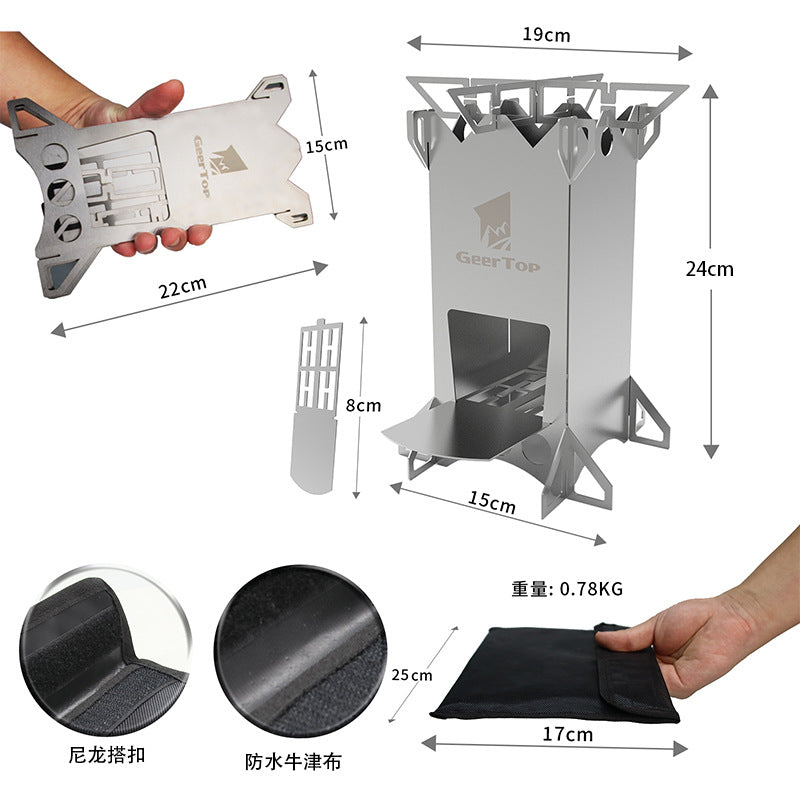 GeerTop

15cm

22cm

19cm

GeerTop

24cm

8cm

15cm

重量: 0.78KG

25cm

17cm

尼龙搭扣

防水牛津布