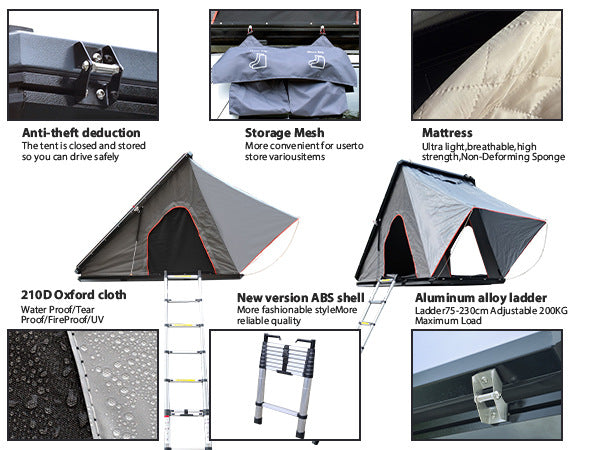 Anti-theft deduction
The tent is closed and stored so you can drive safely

Storage Mesh
More convenient for userto store variousitems

Mattress
Ultra light,breathable,high strength,Non-Deforming Sponge

210D Oxford cloth
Water Proof/Tear Proof/FireProof/UV

New version ABS shell
More fashionable styleMore reliable quality

Aluminum alloy ladder
Ladder75-230cm Adjustable 200KG Maximum Load