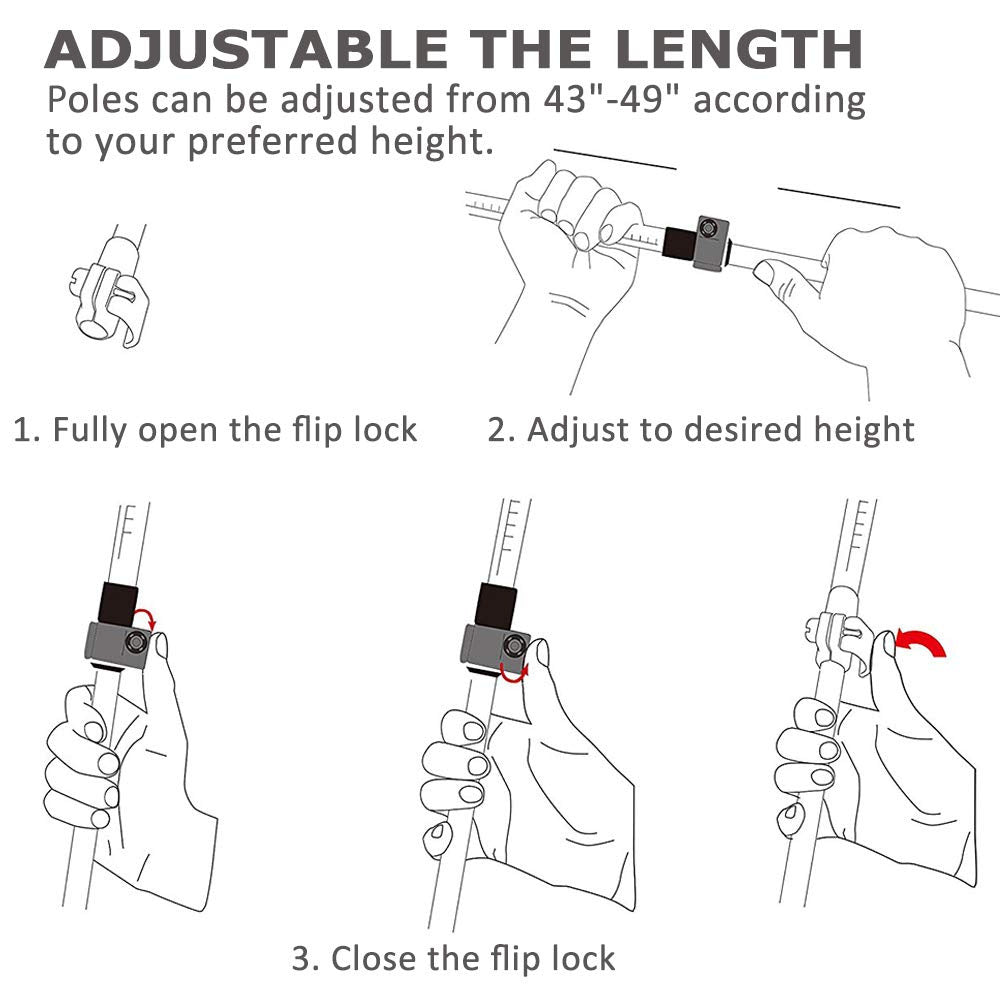 ADJUSTABLE THE LENGTH
Poles can be adjusted from 43"-49" according to your preferred height.

1. Fully open the flip lock

2. Adjust to desired height

3. Close the flip lock