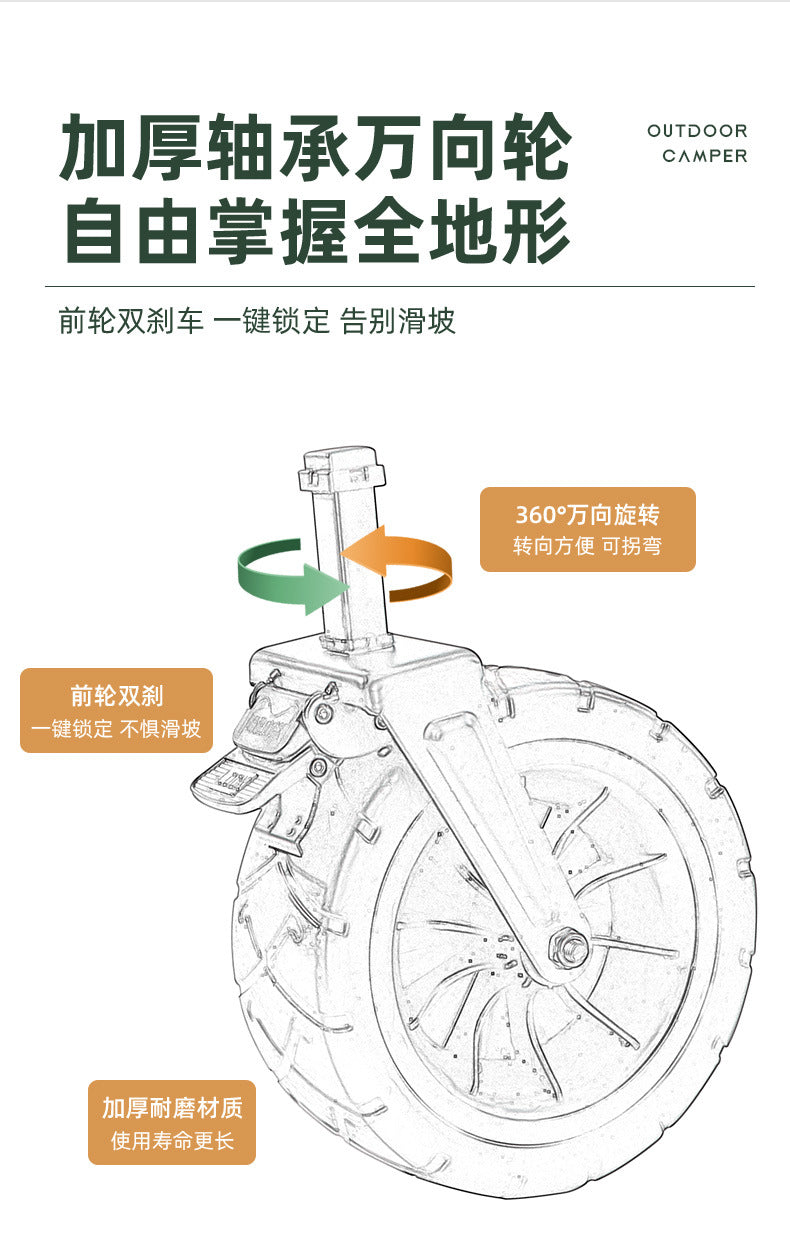 加厚轴承万向轮
自由掌握全地形

OUTDOOR
CAMPER

前轮双刹车 一键锁定 告别滑坡

360°万向旋转
转向方便 可拐弯

前轮双刹
一键锁定 不惧滑坡

加厚耐磨材质
使用寿命更长