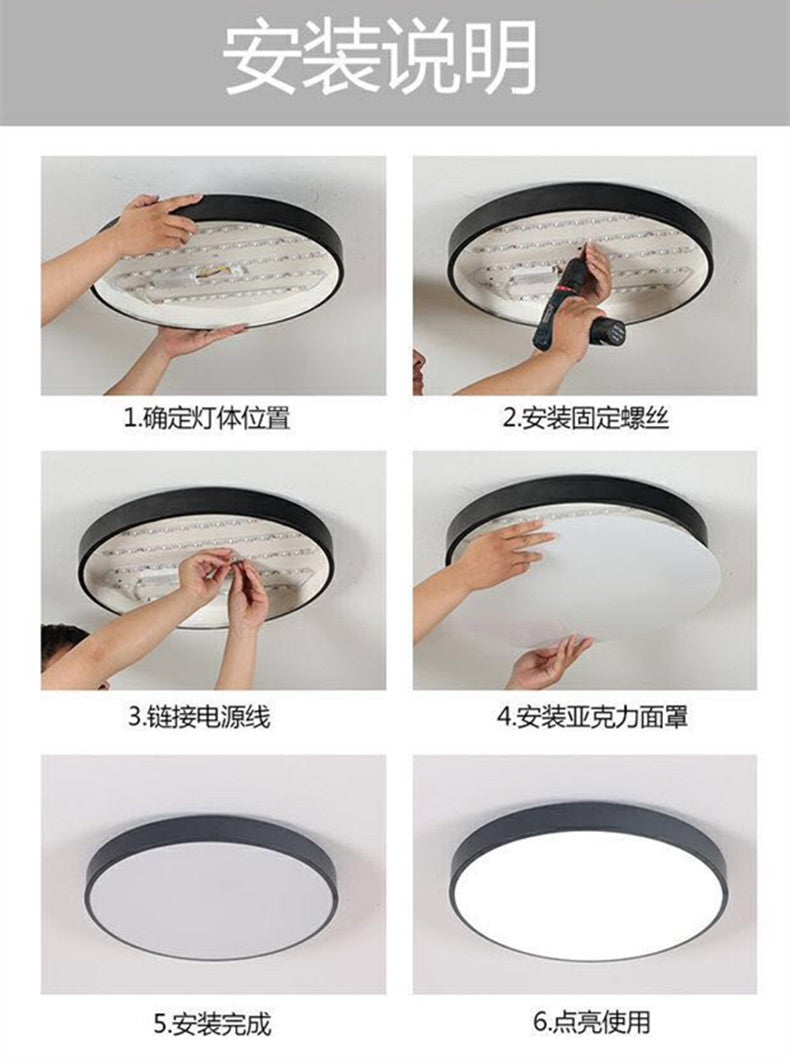 安装说明

1.确定灯体位置

2.安装固定螺丝

3.链接电源线

4.安装亚克力面罩

5.安装完成

6.点亮使用