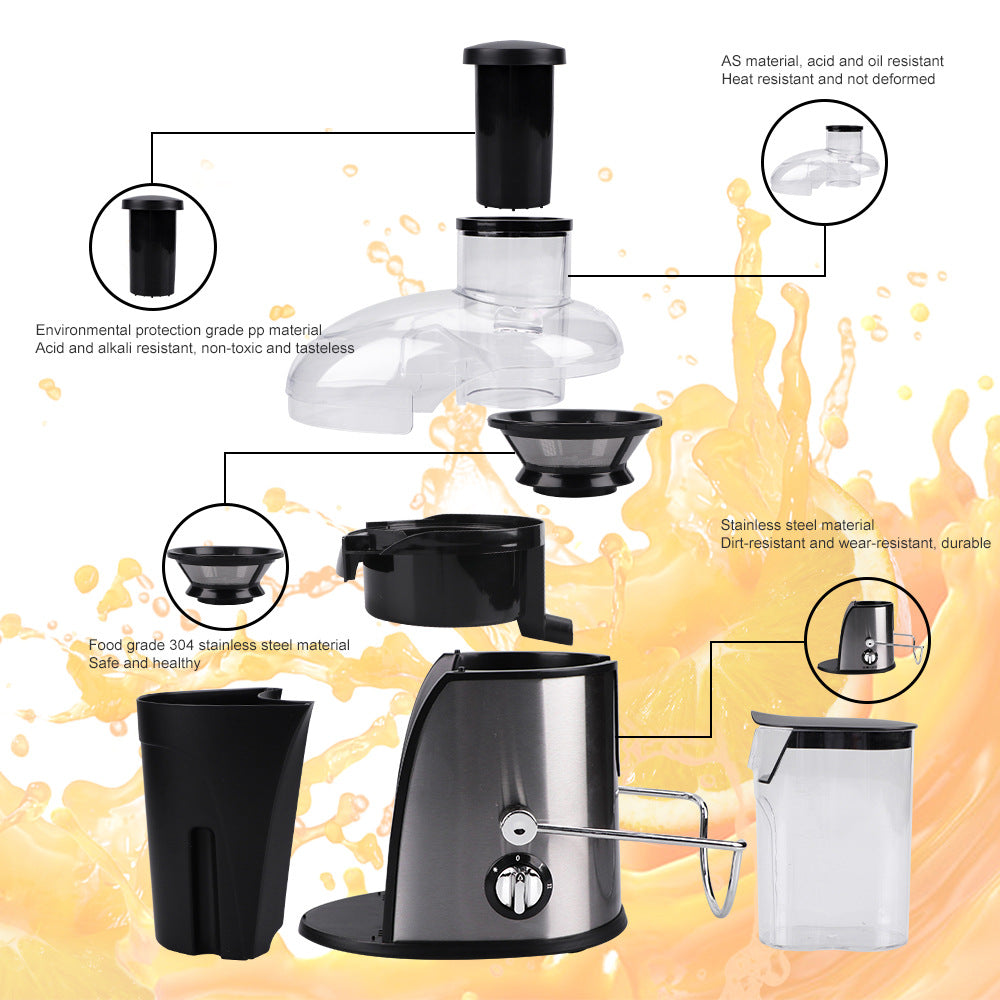 AS material, acid and oil resistant
Heat resistant and not deformed

Environmental protection grade pp material
Acid and alkali resistant, non-toxic and tasteless

Stainless steel material
Dirt-resistant and wear-resistant, durable

Food grade 304 stainless steel material
Safe and healthy