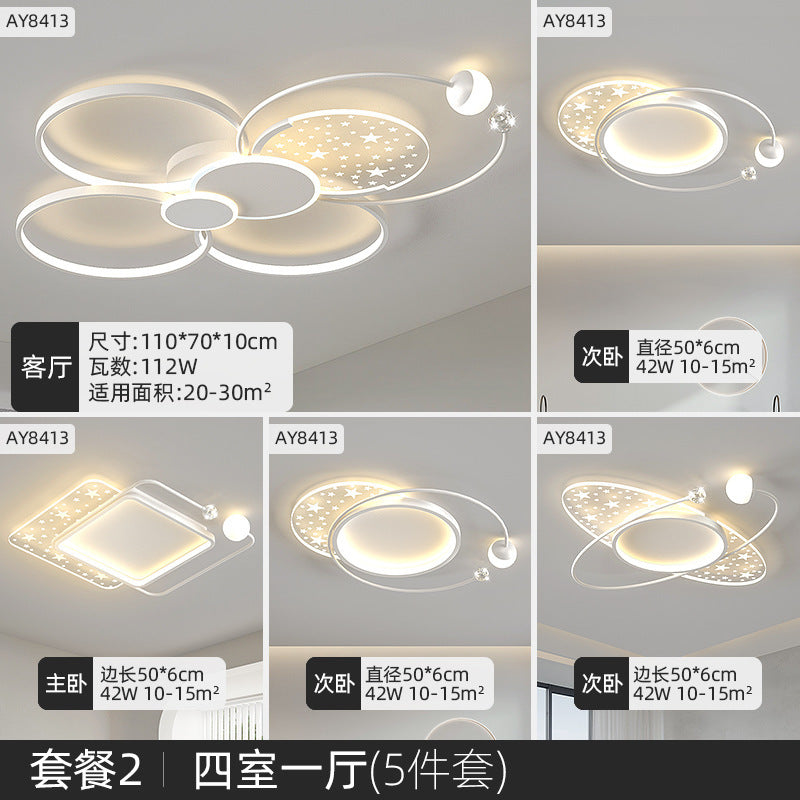 AY8413

客厅

尺寸:110*70*10cm
瓦数:112W
适用面积:20-30m²

AY8413

次卧

直径50*6cm
42W 10-15m²

AY8413

主卧

边长50*6cm
42W 10-15m²

AY8413

次卧

直径50*6cm
42W 10-15m²

AY8413

次卧

边长50*6cm
42W 10-15m²

套餐2 | 四室一厅(5件套)