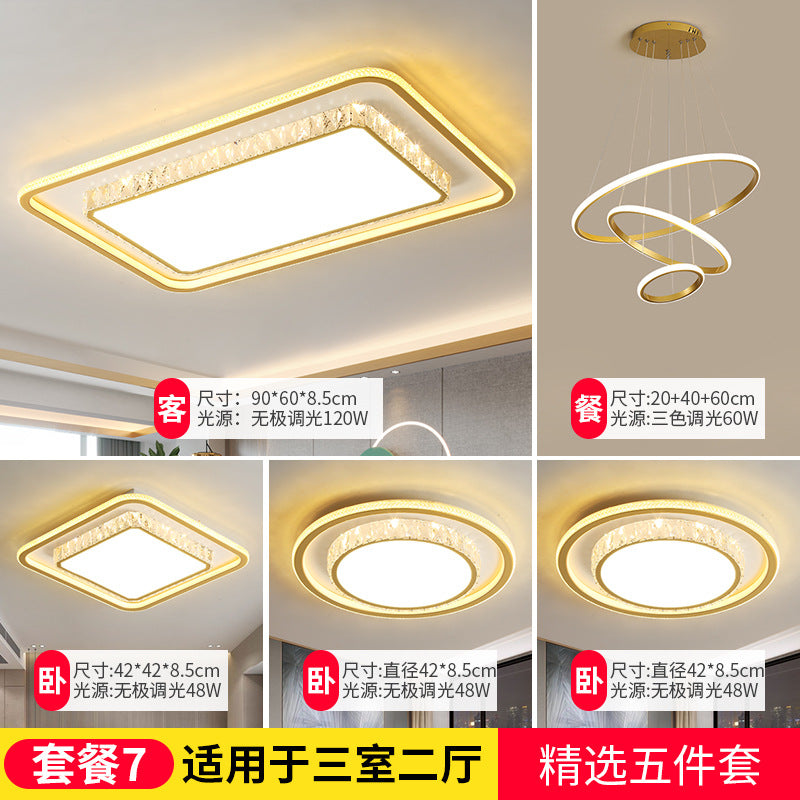 客 尺寸：90*60*8.5cm
光源：无极调光120W

餐 尺寸:20+40+60cm
光源:三色调光60W

卧 尺寸:42*42*8.5cm
光源:无极调光48W

卧 尺寸:直径42*8.5cm
光源:无极调光48W

卧 尺寸:直径42*8.5cm
光源:无极调光48W

套餐7 适用于三室二厅

精选五件套