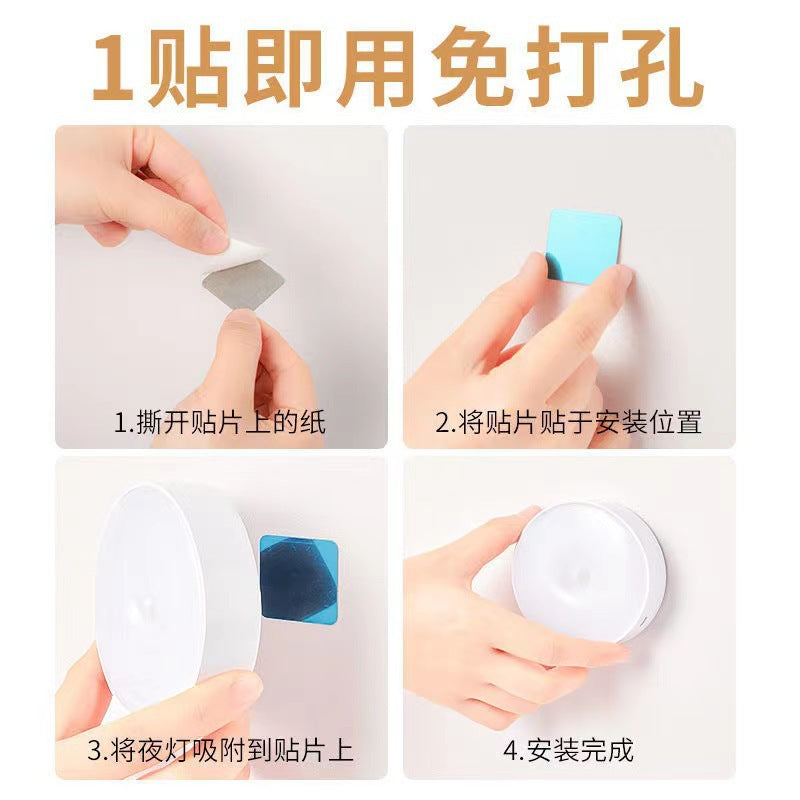 1贴即用免打孔

1.撕开贴片上的纸

2.将贴片贴于安装位置

3.将夜灯吸附到贴片上

4.安装完成