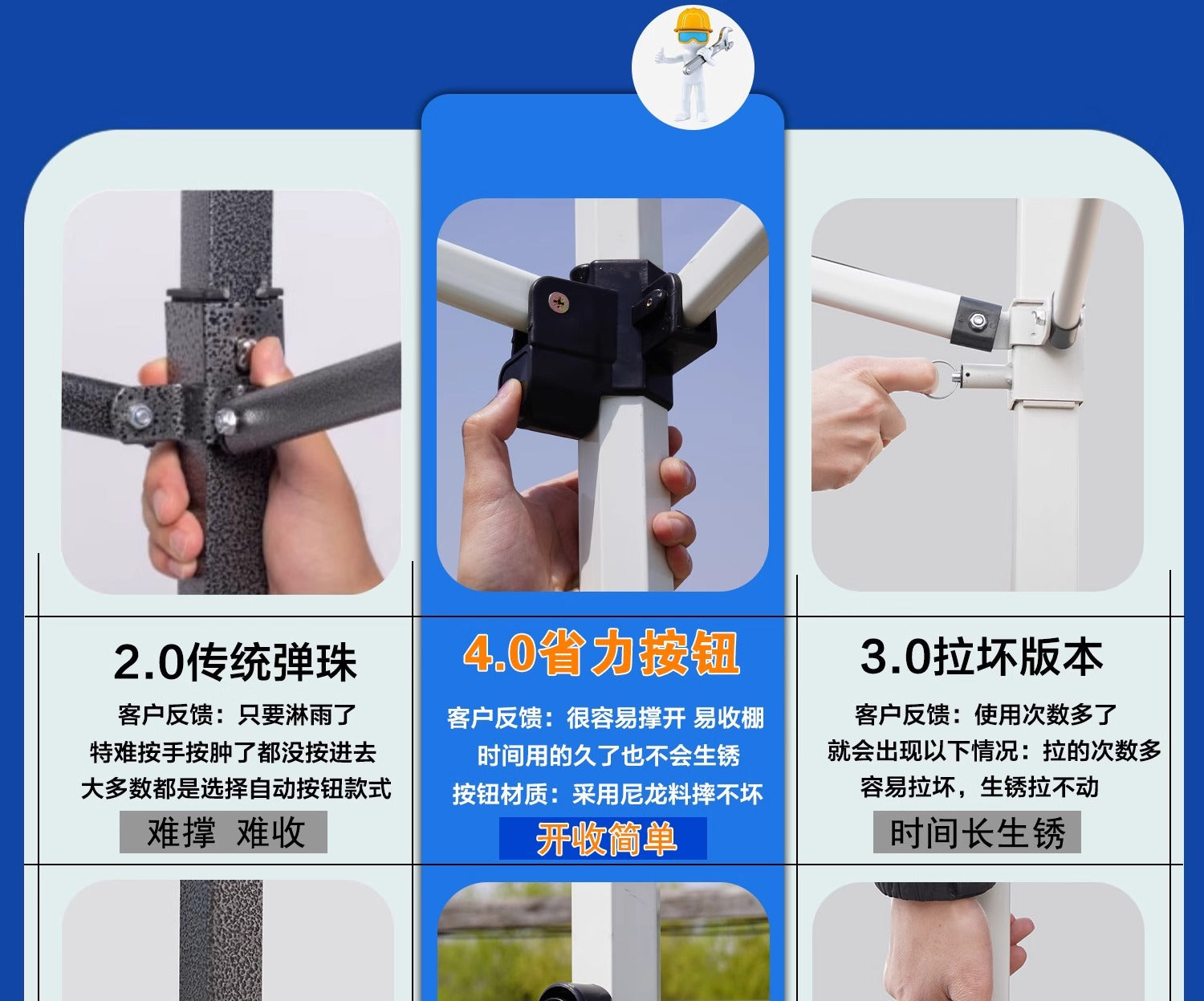 2.0传统弹珠

客户反馈：只要淋雨了
特难按手按肿了都没按进去
大多数都是选择自动按钮款式

难撑 难收

4.0省力按钮

客户反馈：很容易撑开 易收棚
时间用的久了也不会生锈
按钮材质：采用尼龙料摔不坏

开收简单

3.0拉坏版本

客户反馈：使用次数多了
就会出现以下情况：拉的次数多
容易拉坏，生锈拉不动

时间长生锈