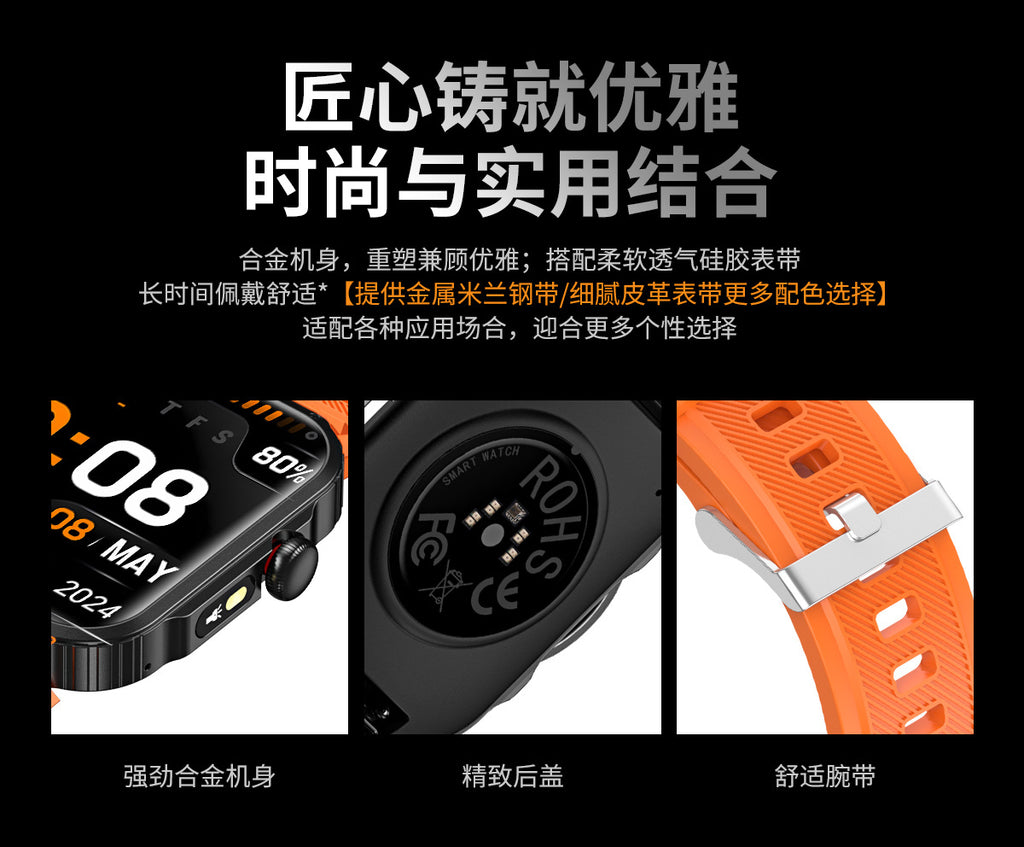 匠心铸就优雅
时尚与实用结合

合金机身，重塑兼顾优雅；搭配柔软透气硅胶表带
长时间佩戴舒适*【提供金属米兰钢带/细腻皮革表带更多配色选择】
适配各种应用场合，迎合更多个性选择

T F S
08
80%
08 / MAY
2024

SMART WATCH
ROHS
FC
CE

强劲合金机身

精致后盖

舒适腕带