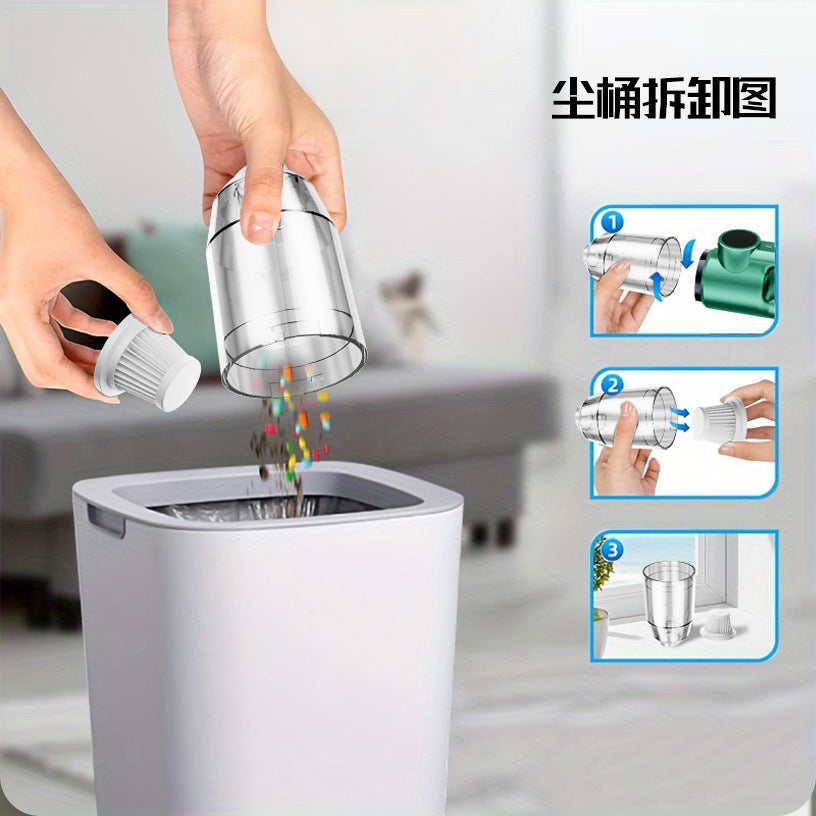 尘桶拆卸图

1

2

3