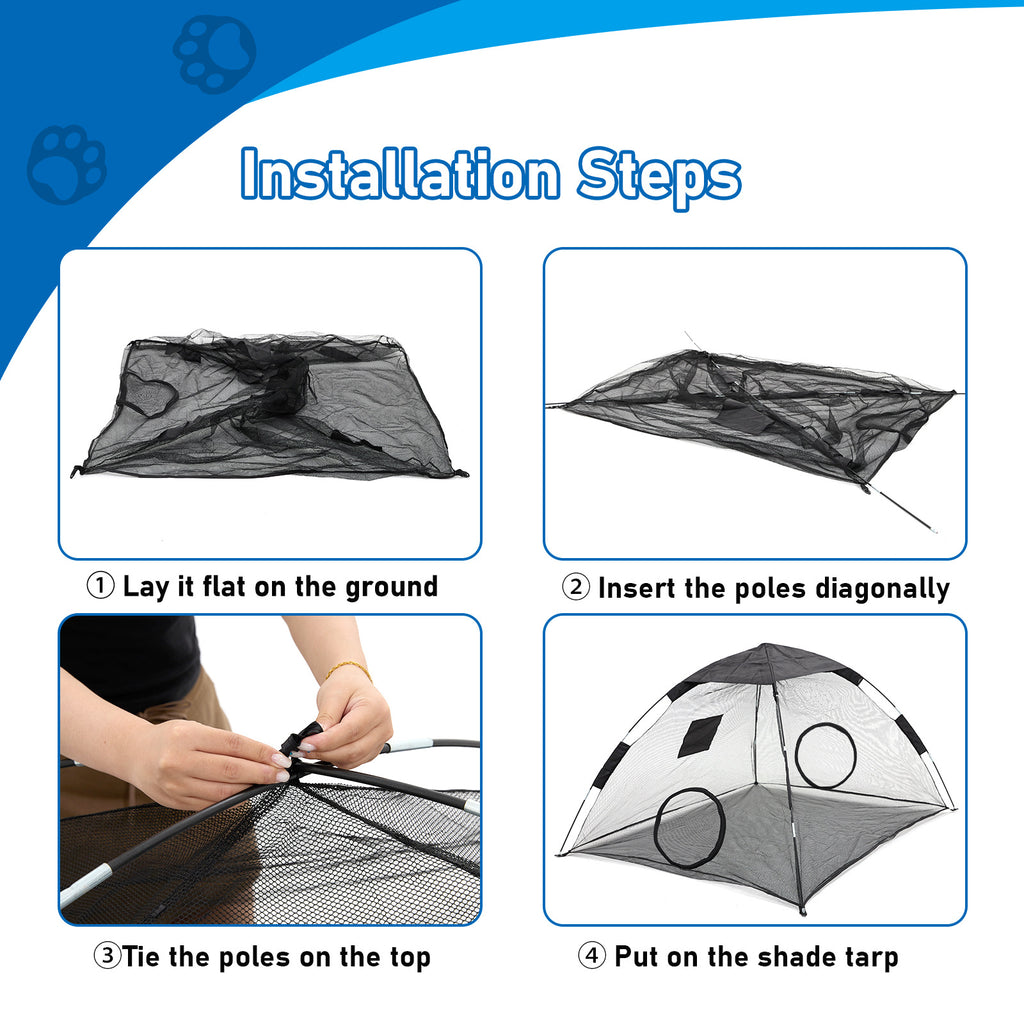 Installation Steps

① Lay it flat on the ground

② Insert the poles diagonally

③Tie the poles on the top

④ Put on the shade tarp