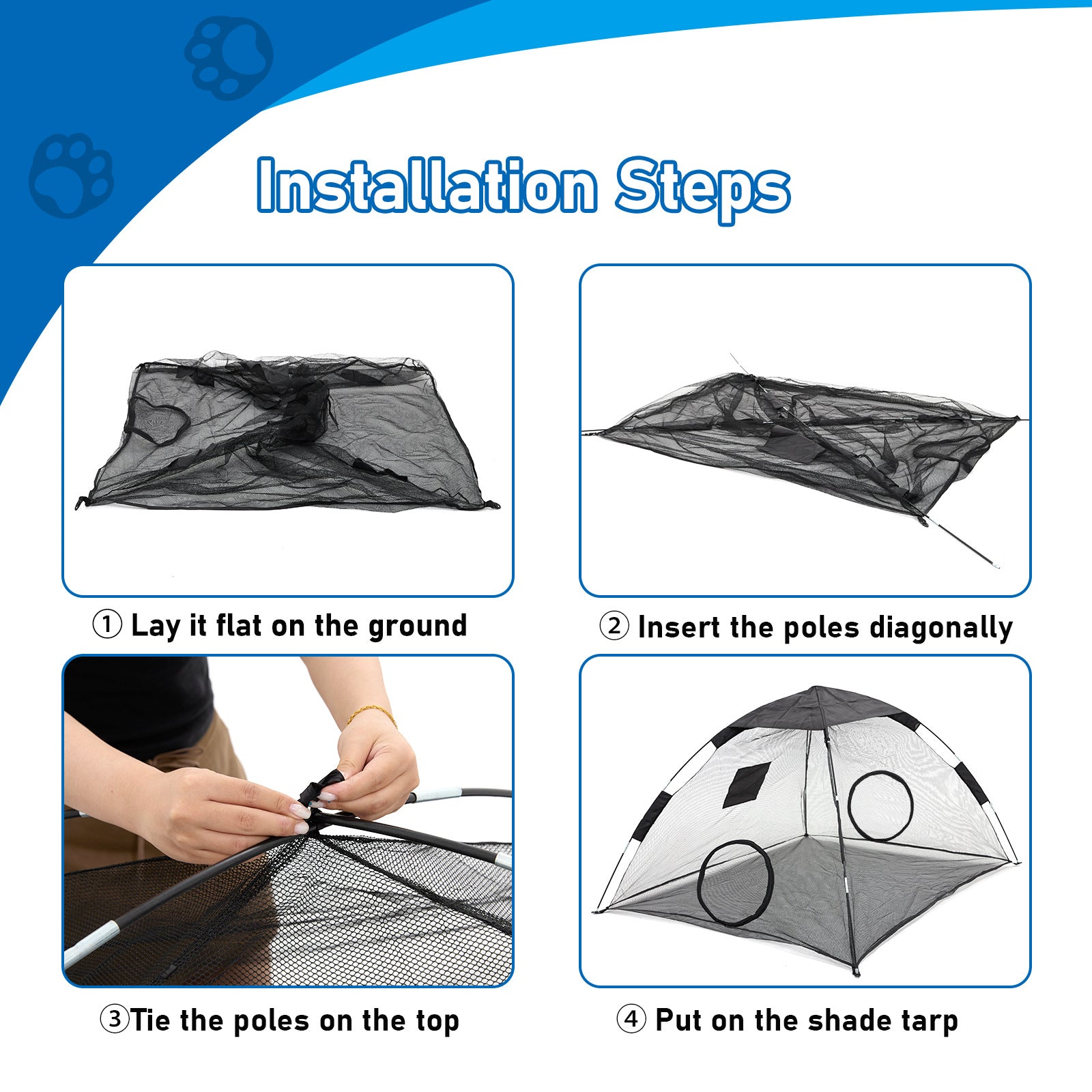 Installation Steps

① Lay it flat on the ground

② Insert the poles diagonally

③Tie the poles on the top

④ Put on the shade tarp