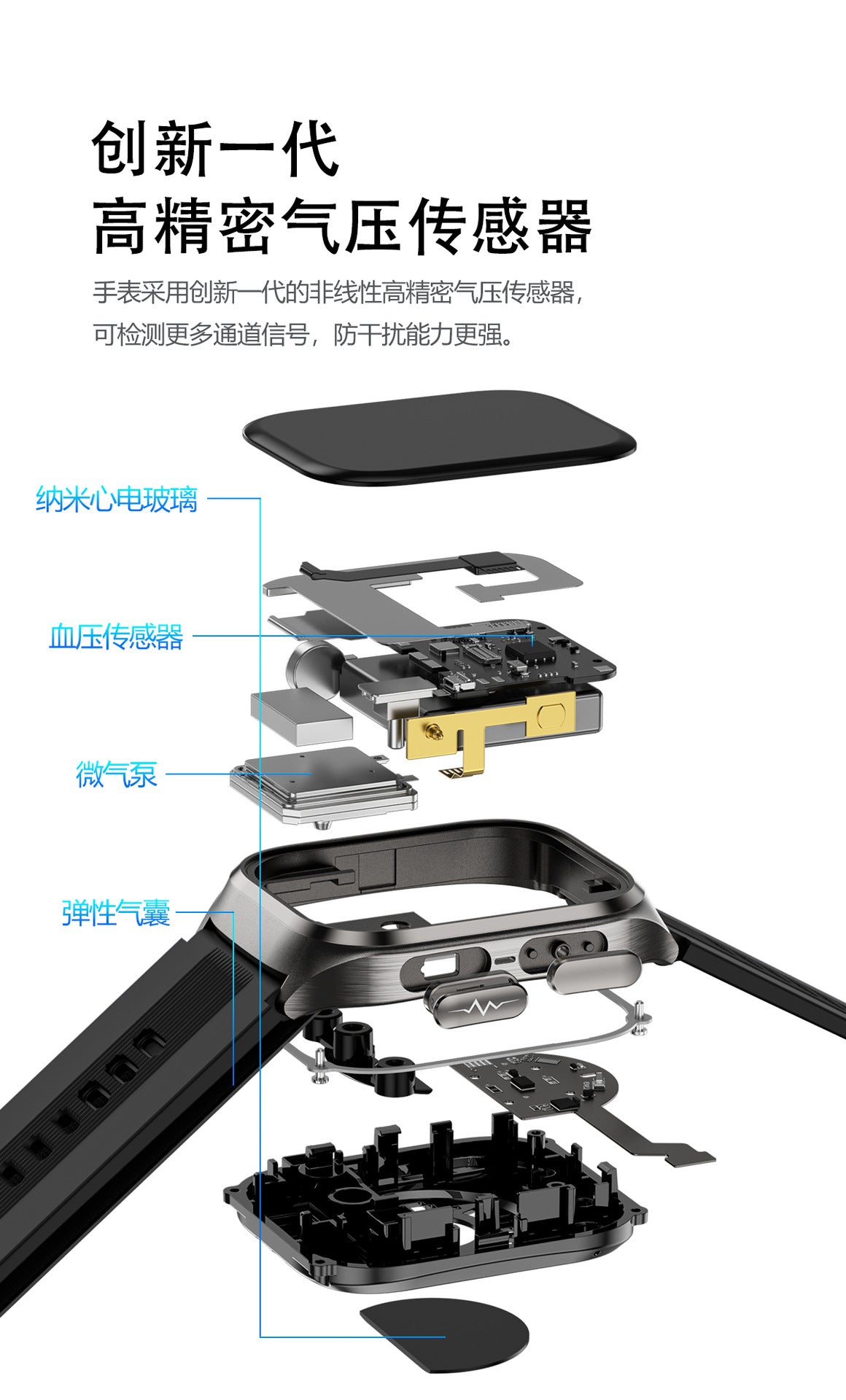 创新一代
高精密气压传感器

手表采用创新一代的非线性高精密气压传感器，可检测更多通道信号，防干扰能力更强。

纳米心电玻璃

血压传感器

微气泵

弹性气囊