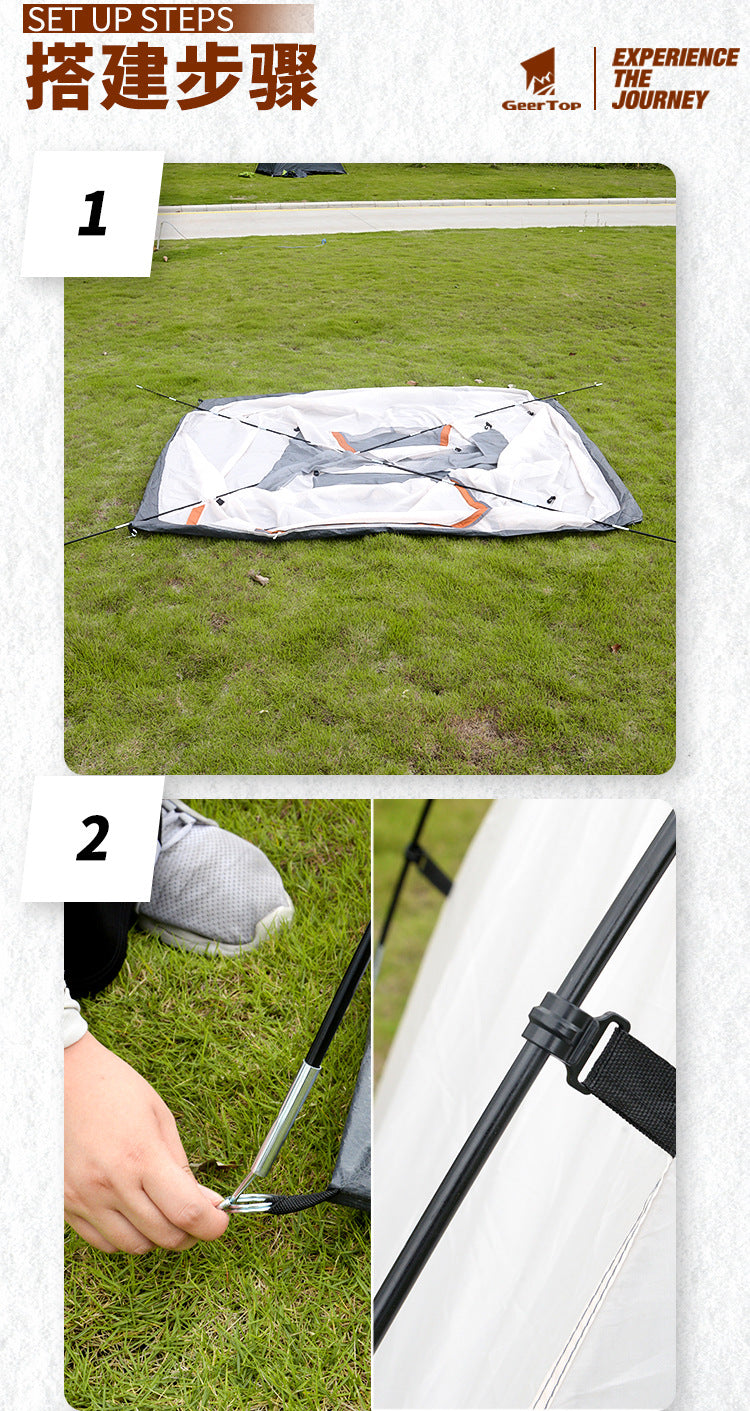 SET UP STEPS
搭建步骤

GeerTop
EXPERIENCE THE JOURNEY

1

2