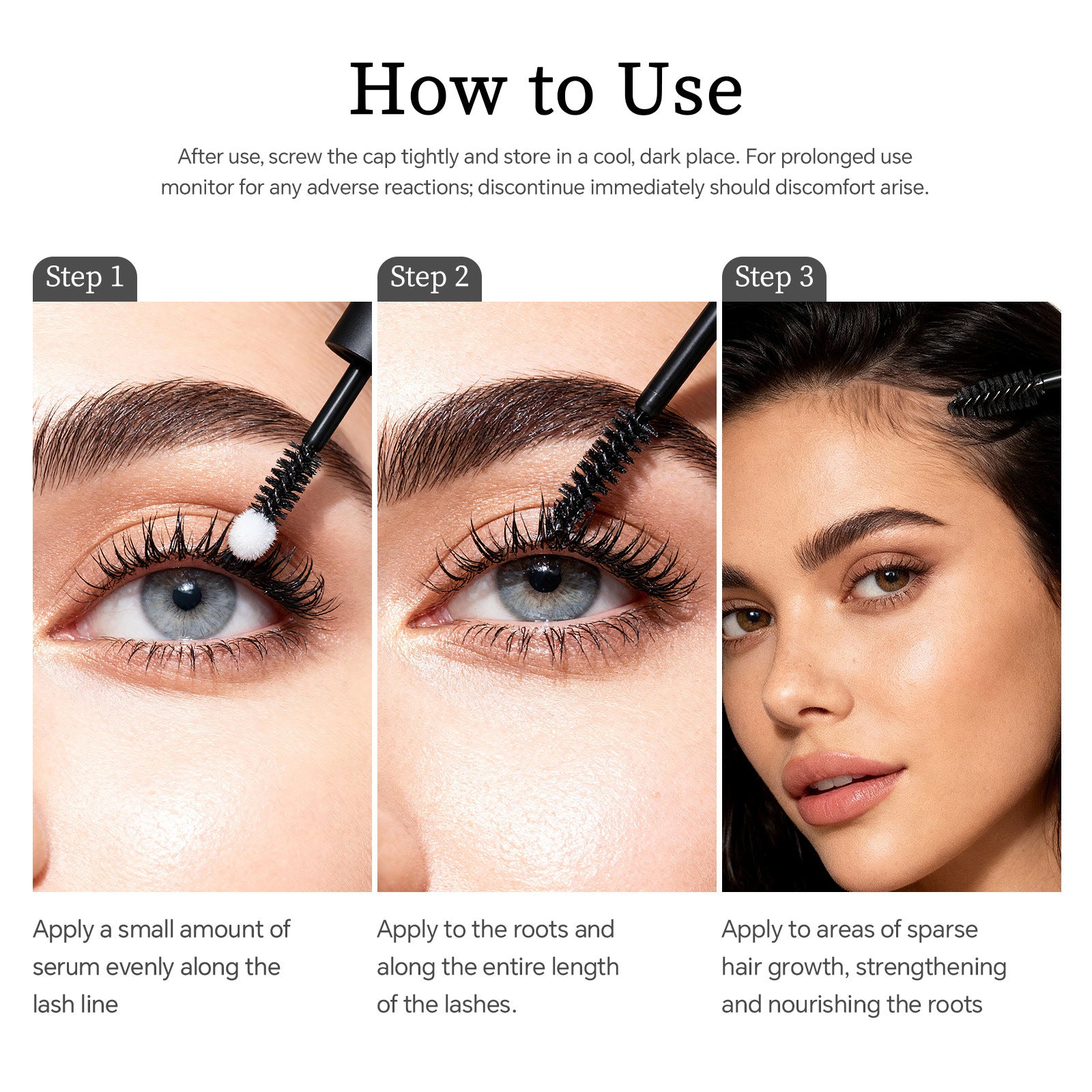 How to Use

After use, screw the cap tightly and store in a cool, dark place. For prolonged use monitor for any adverse reactions; discontinue immediately should discomfort arise.

Step 1

Apply a small amount of serum evenly along the lash line

Step 2

Apply to the roots and along the entire length of the lashes.

Step 3

Apply to areas of sparse hair growth, strengthening and nourishing the roots