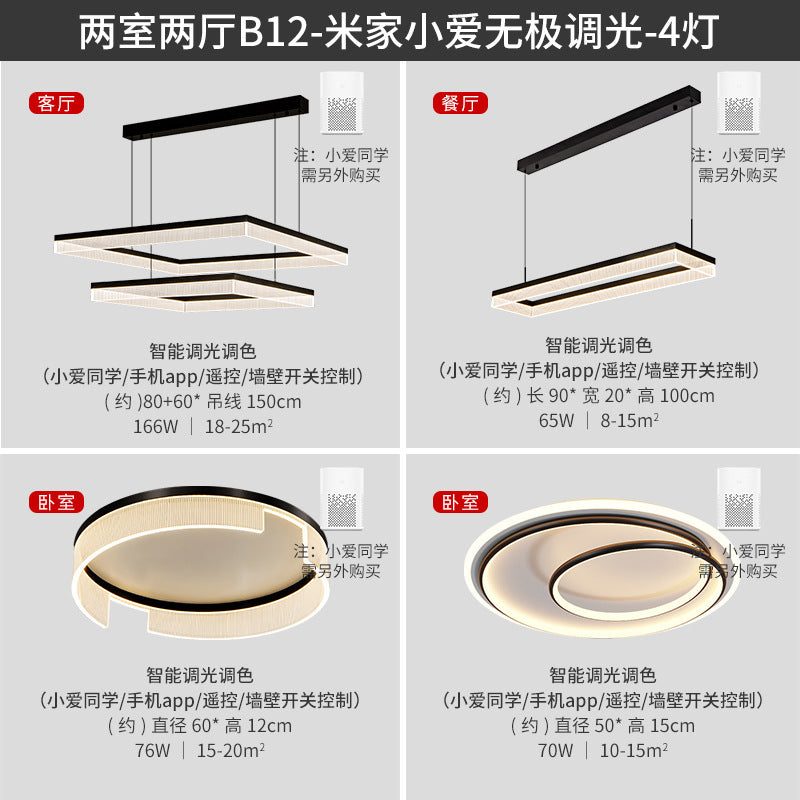 两室两厅B12-米家小爱无极调光-4灯

客厅

注：小爱同学
需另外购买

智能调光调色
（小爱同学/手机app/遥控/墙壁开关控制）
（约）80+60* 吊线 150cm
166W | 18-25m²

餐厅

注：小爱同学
需另外购买

智能调光调色
（小爱同学/手机app/遥控/墙壁开关控制）
（约）长 90* 宽 20* 高 100cm
65W | 8-15m²

卧室

注：小爱同学
需另外购买

智能调光调色
（小爱同学/手机app/遥控/墙壁开关控制）
（约）直径 60* 高 12cm
76W | 15-20m²

卧室

注：小爱同学
需另外购买

智能调光调色
（小爱同学/手机app/遥控/墙壁开关控制）
（约）直径 50* 高 15cm
70W | 10-15m²