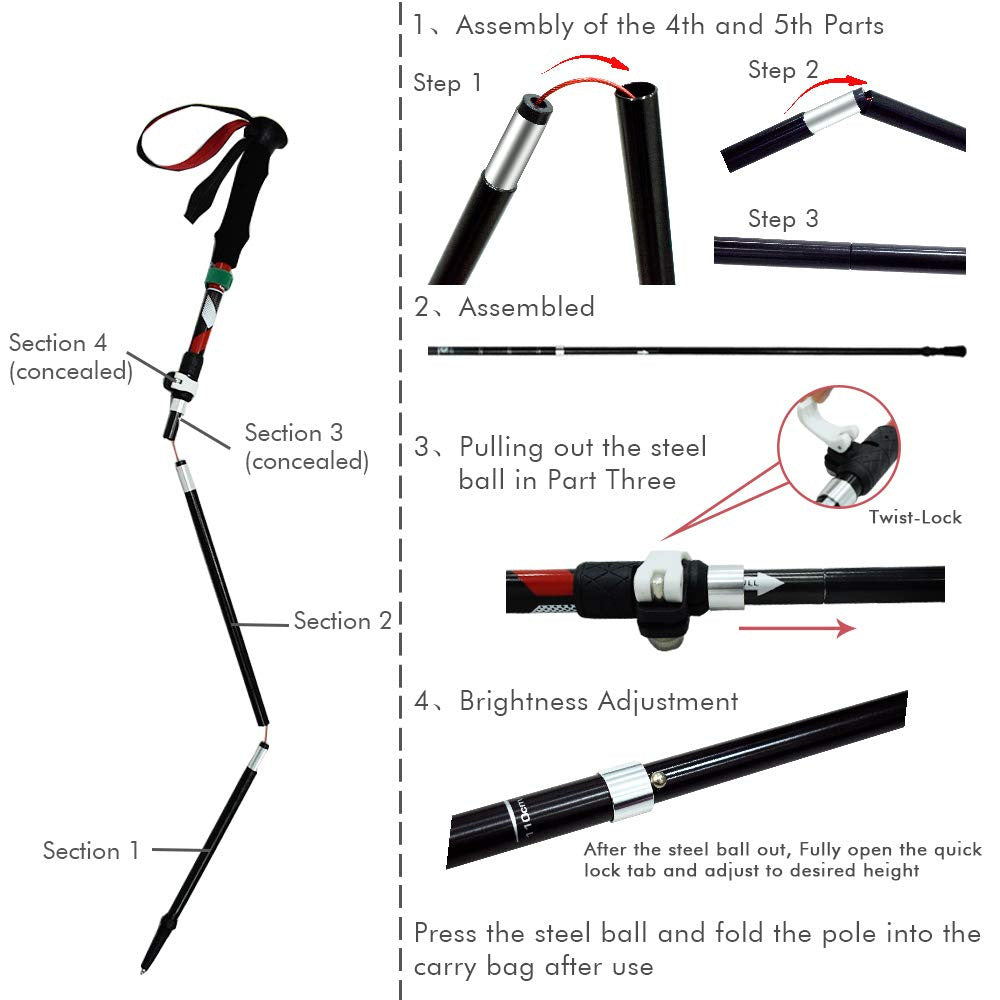 Section 4
(concealed)

Section 3
(concealed)

Section 2

Section 1

1、Assembly of the 4th and 5th Parts

Step 1

Step 2

Step 3

2、Assembled

3、Pulling out the steel ball in Part Three

Twist-Lock

PULL

4、Brightness Adjustment

110cm

After the steel ball out, Fully open the quick lock tab and adjust to desired height

Press the steel ball and fold the pole into the carry bag after use