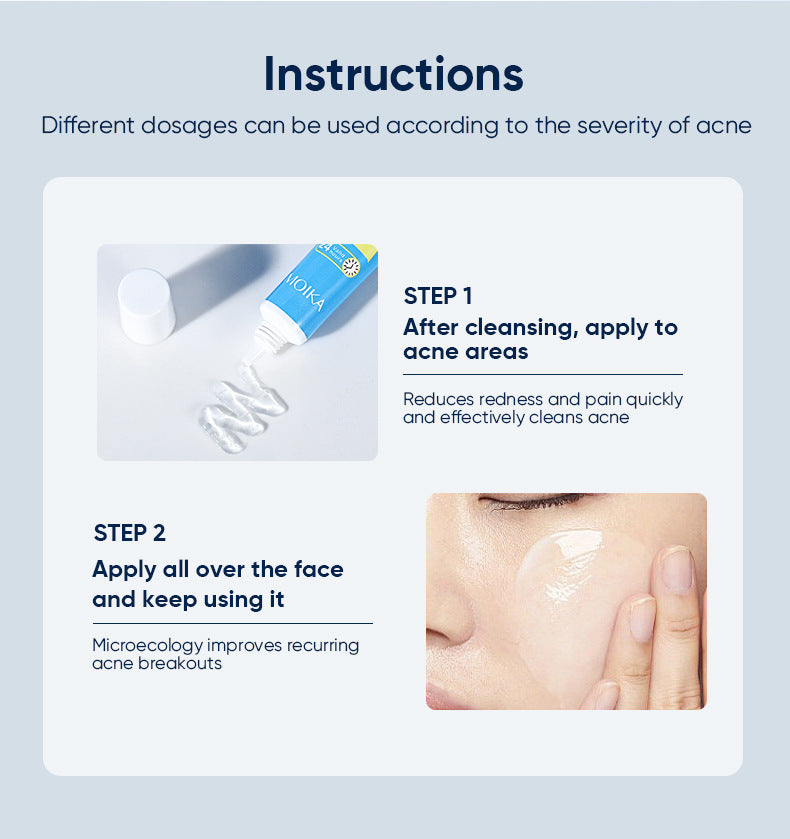 Instructions
Different dosages can be used according to the severity of acne

MOIKA
24

STEP 1
After cleansing, apply to acne areas

Reduces redness and pain quickly and effectively cleans acne

STEP 2
Apply all over the face and keep using it

Microecology improves recurring acne breakouts