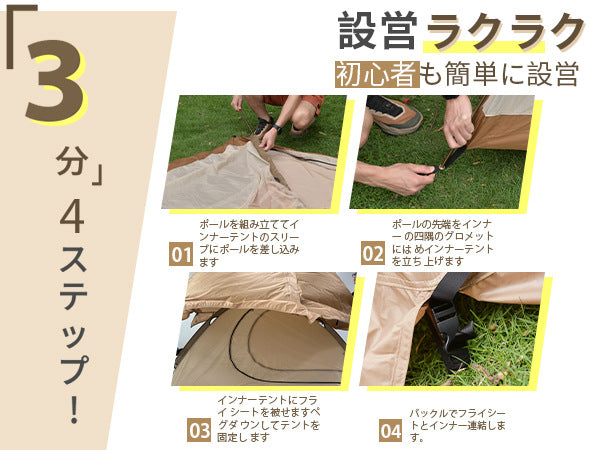 「3分」4ステップ！

設営ラクラク
初心者も簡単に設営

01 ポールを組み立ててインナーテントのスリーブにポールを差し込みます

02 ポールの先端をインナーの四隅のグロメットにはめインナーテントを立ち上げます

03 インナーテントにフライシートを被せますペグダウンしてテントを固定します

04 バックルでフライシートとインナー連結します。