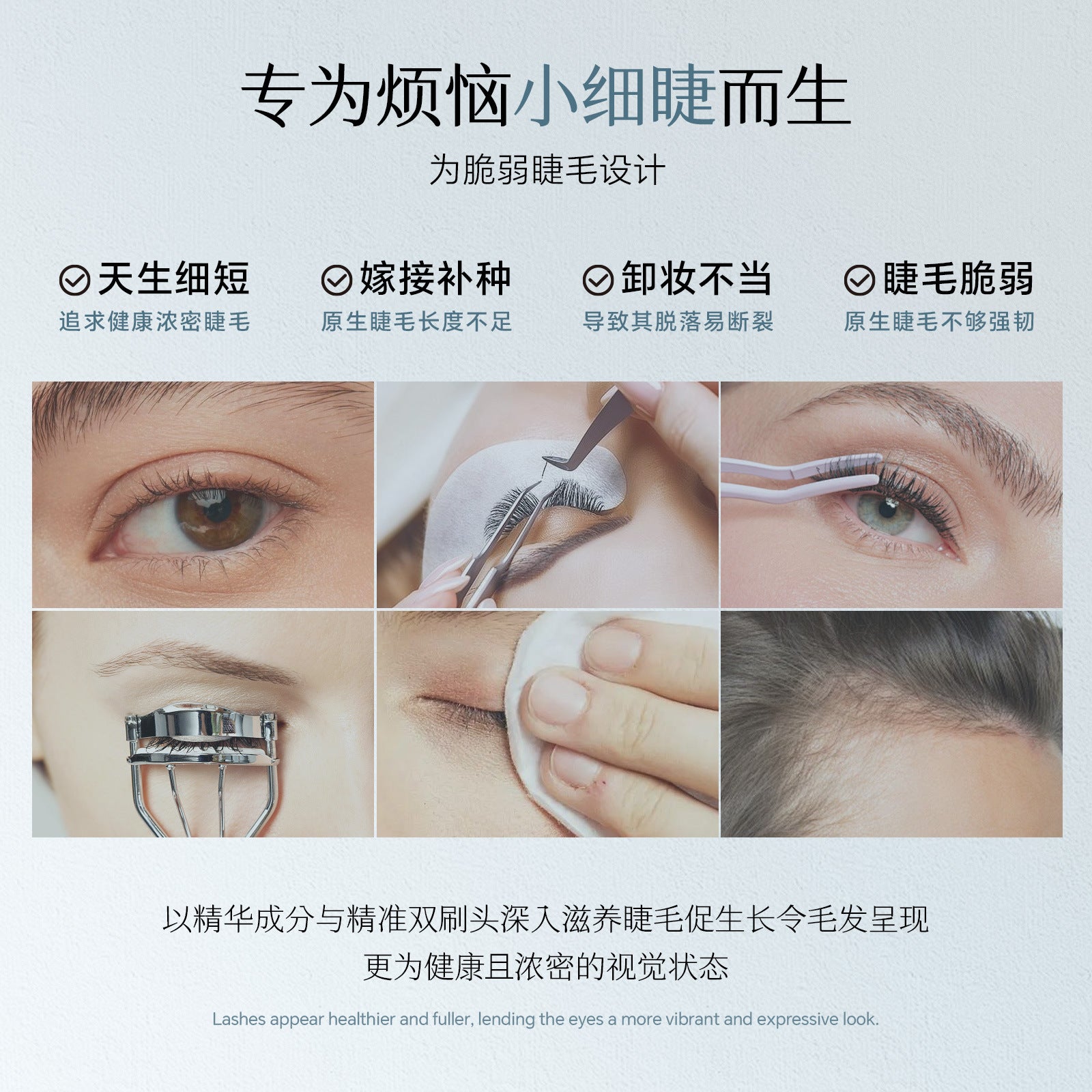 专为烦恼小细睫而生

为脆弱睫毛设计

天生细短
追求健康浓密睫毛

嫁接补种
原生睫毛长度不足

卸妆不当
导致其脱落易断裂

睫毛脆弱
原生睫毛不够强韧

以精华成分与精准双刷头深入滋养睫毛促生长令毛发呈现
更为健康且浓密的视觉状态

Lashes appear healthier and fuller, lending the eyes a more vibrant and expressive look.