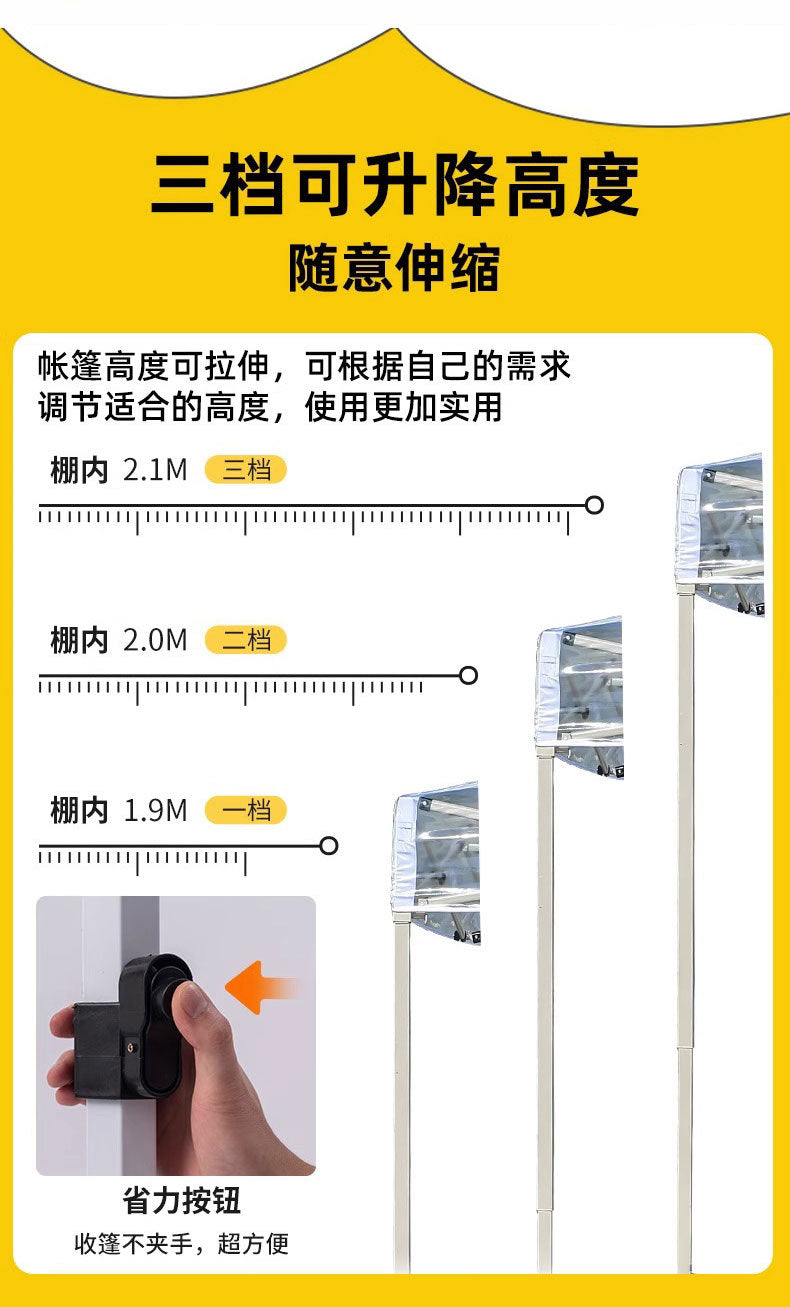 三档可升降高度
随意伸缩

帐篷高度可拉伸，可根据自己的需求调节适合的高度，使用更加实用

棚内 2.1M 三档

棚内 2.0M 二档

棚内 1.9M 一档

省力按钮
收篷不夹手，超方便