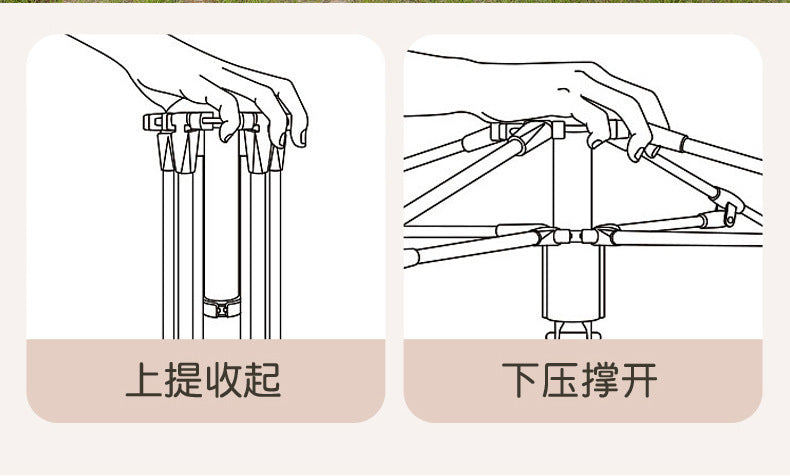 上提收起

下压撑开