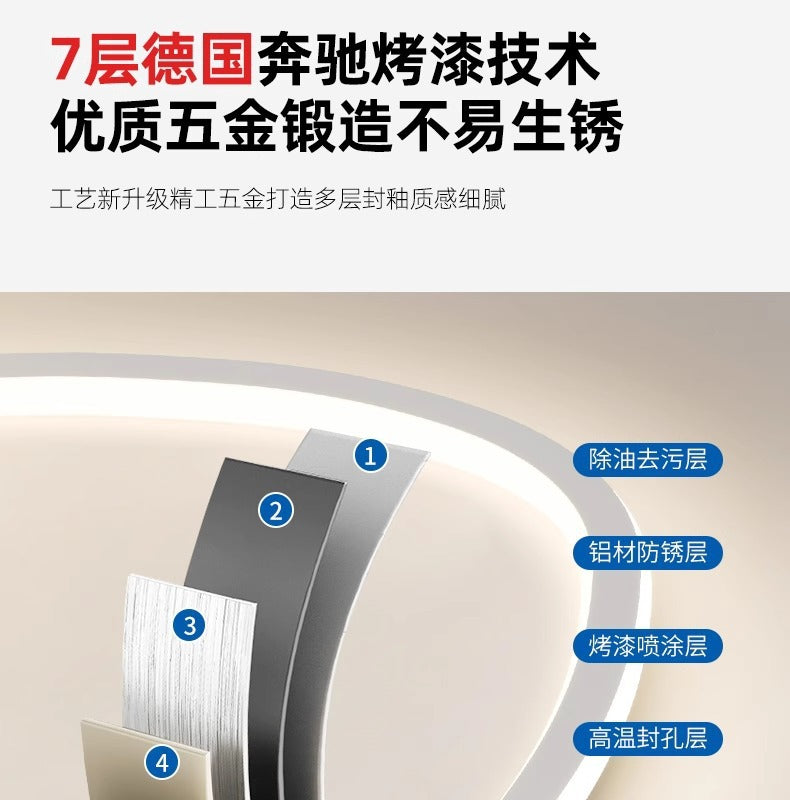 7层德国奔驰烤漆技术
优质五金锻造不易生锈

工艺新升级精工五金打造多层封釉质感细腻

1
2
3
4

除油去污层
铝材防锈层
烤漆喷涂层
高温封孔层