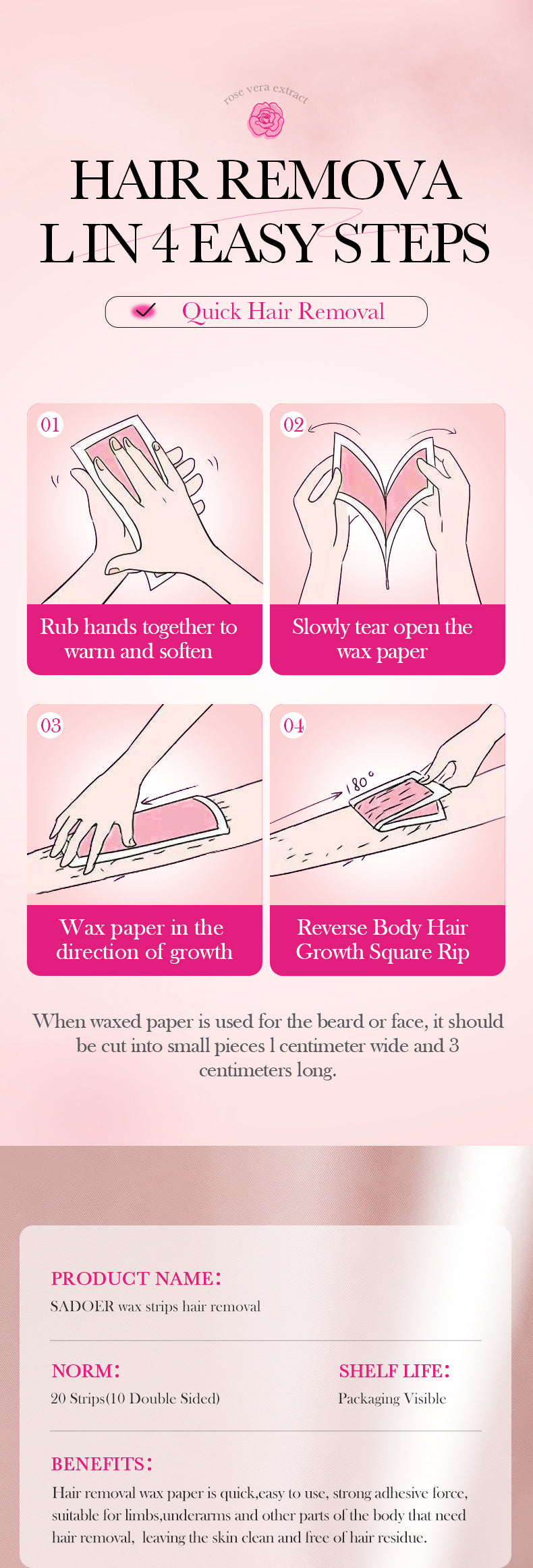 rose vera extract

HAIR REMOVA L IN 4 EASY STEPS

Quick Hair Removal

01

Rub hands together to warm and soften

02

Slowly tear open the wax paper

03

Wax paper in the direction of growth

04

180°

Reverse Body Hair Growth Square Rip

When waxed paper is used for the beard or face, it should be cut into small pieces 1 centimeter wide and 3 centimeters long.

PRODUCT NAME:

SADOER wax strips hair removal

NORM:

20 Strips(10 Double Sided)

SHELF LIFE:

Packaging Visible

BENEFITS:

Hair removal wax paper is quick,easy to use, strong adhesive force, suitable for limbs,underarms and other parts of the body that need hair removal, leaving the skin clean and free of hair residue.