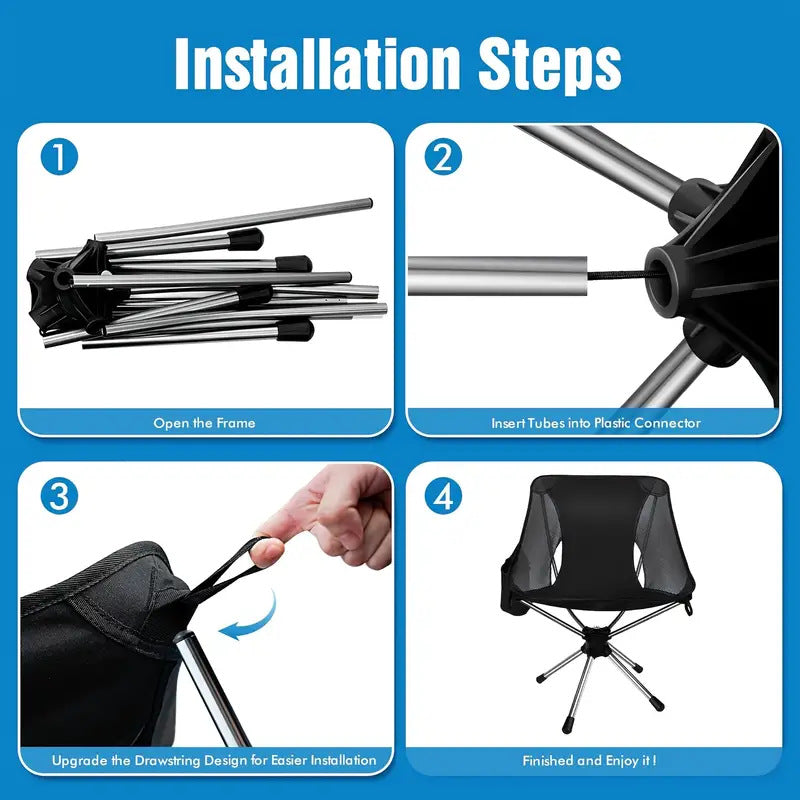 Installation Steps

1

Open the Frame

2

Insert Tubes into Plastic Connector

3

Upgrade the Drawstring Design for Easier Installation

4

Finished and Enjoy it !