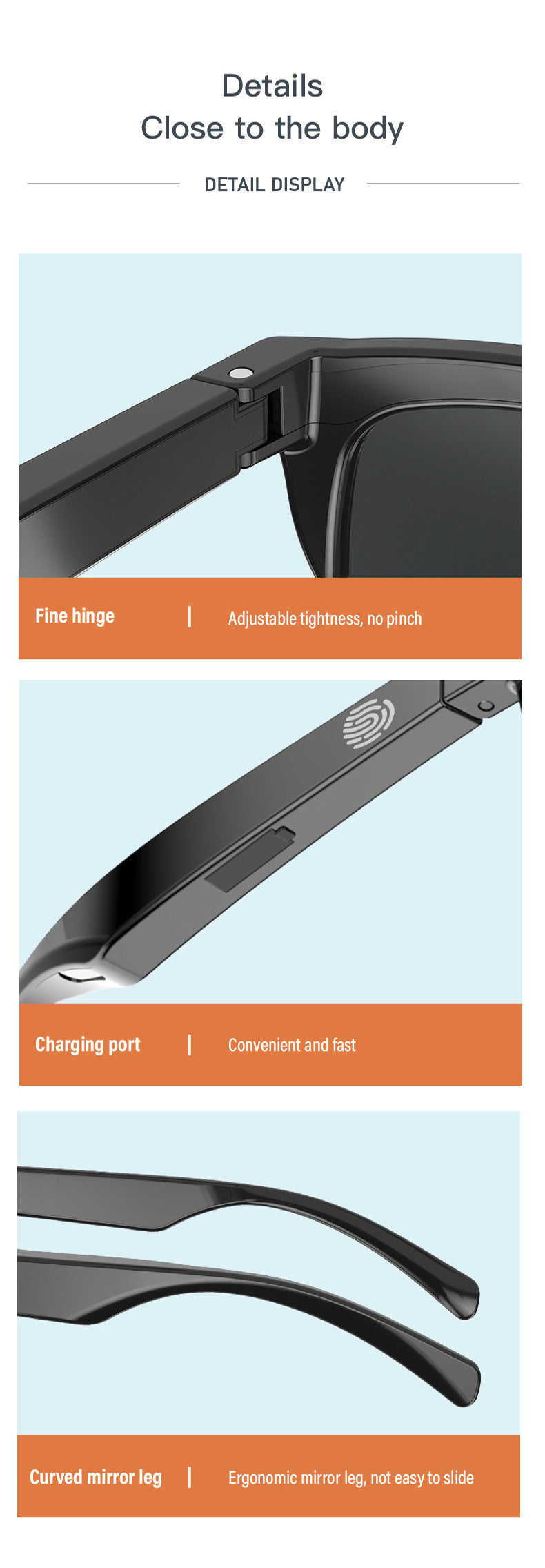 Details
Close to the body

DETAIL DISPLAY

Fine hinge | Adjustable tightness, no pinch

Charging port | Convenient and fast

Curved mirror leg | Ergonomic mirror leg, not easy to slide